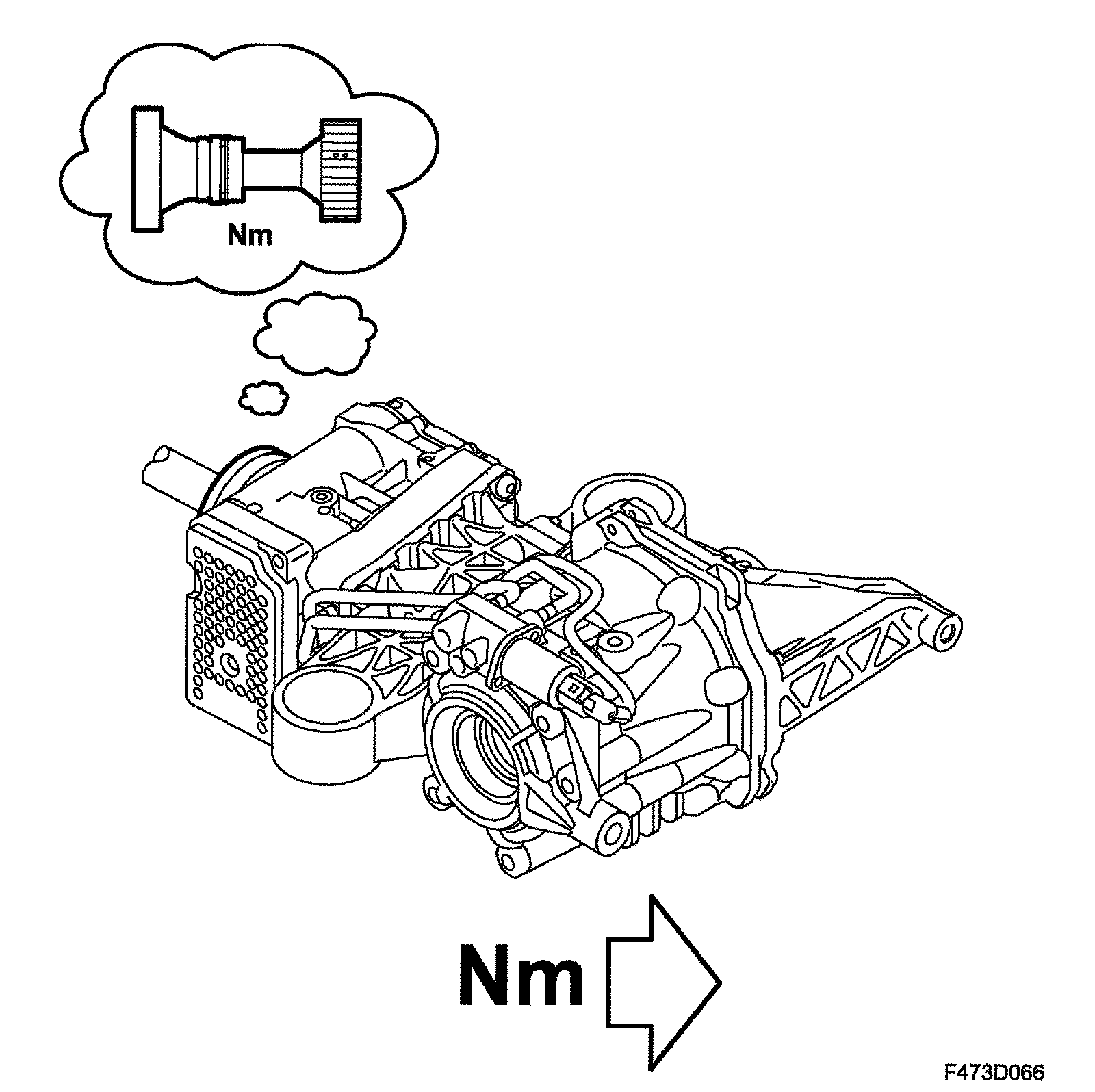 Nm

Nm

F473D066