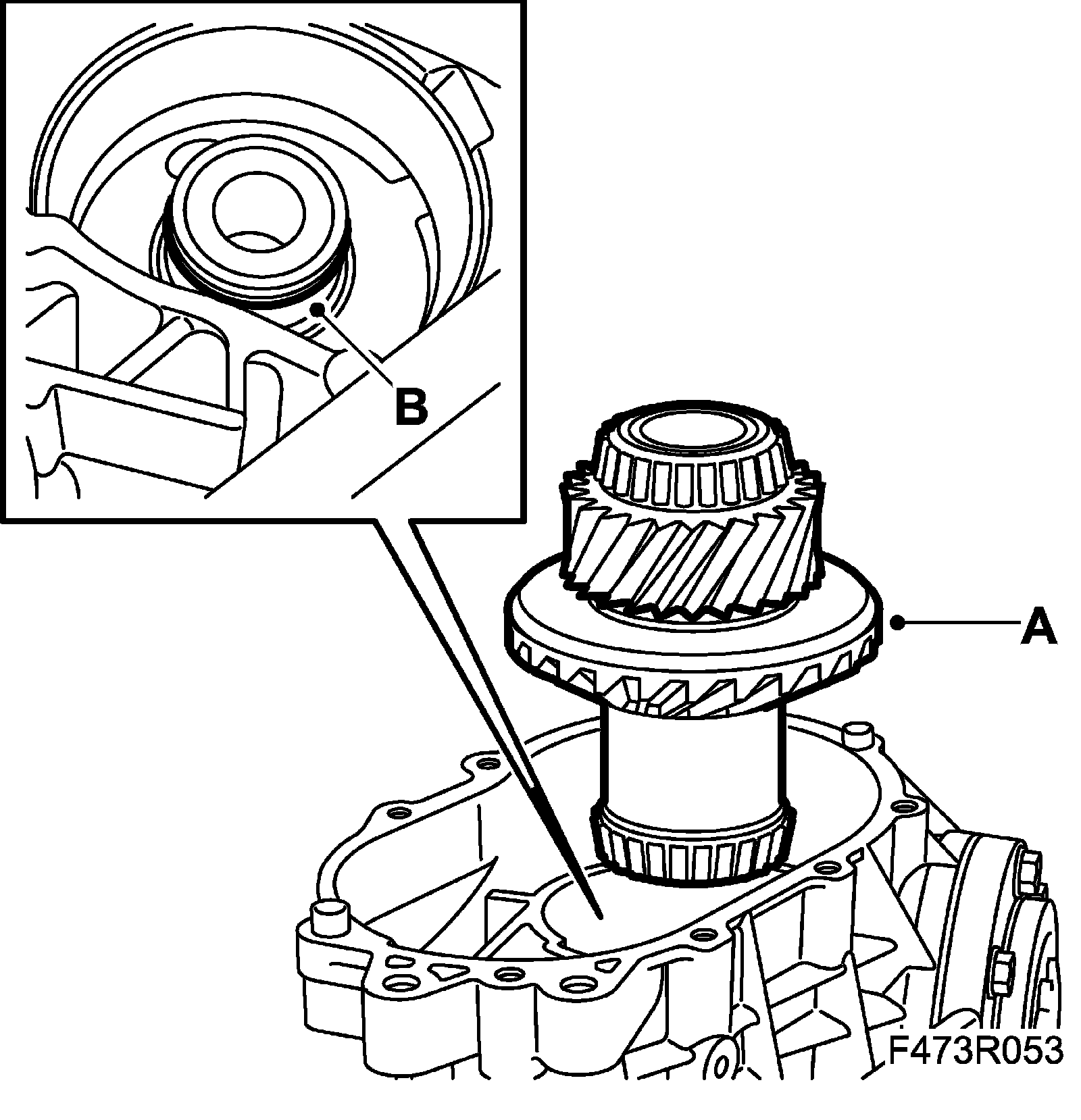 B

A

F473R053