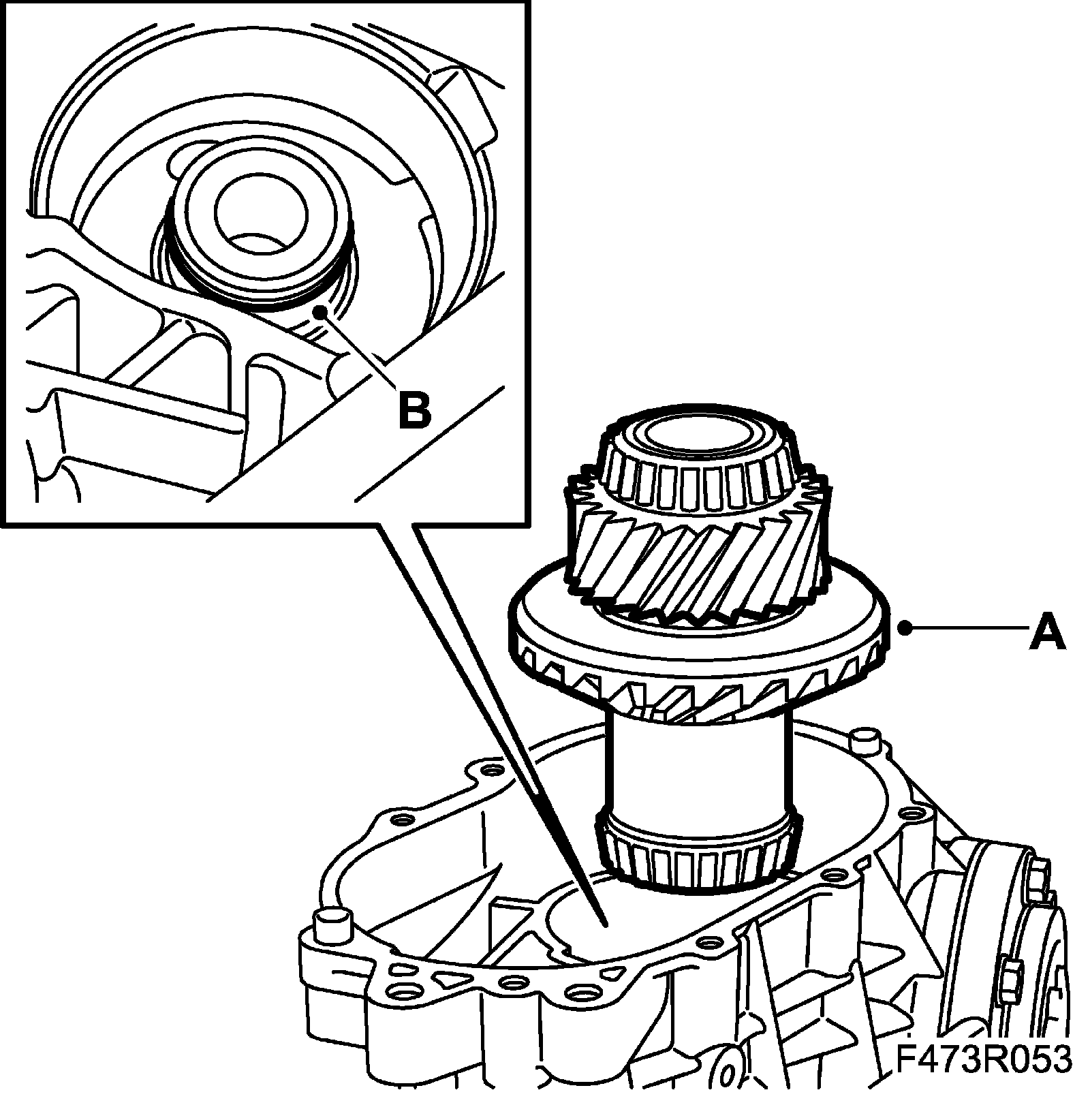 B
A
F473R053