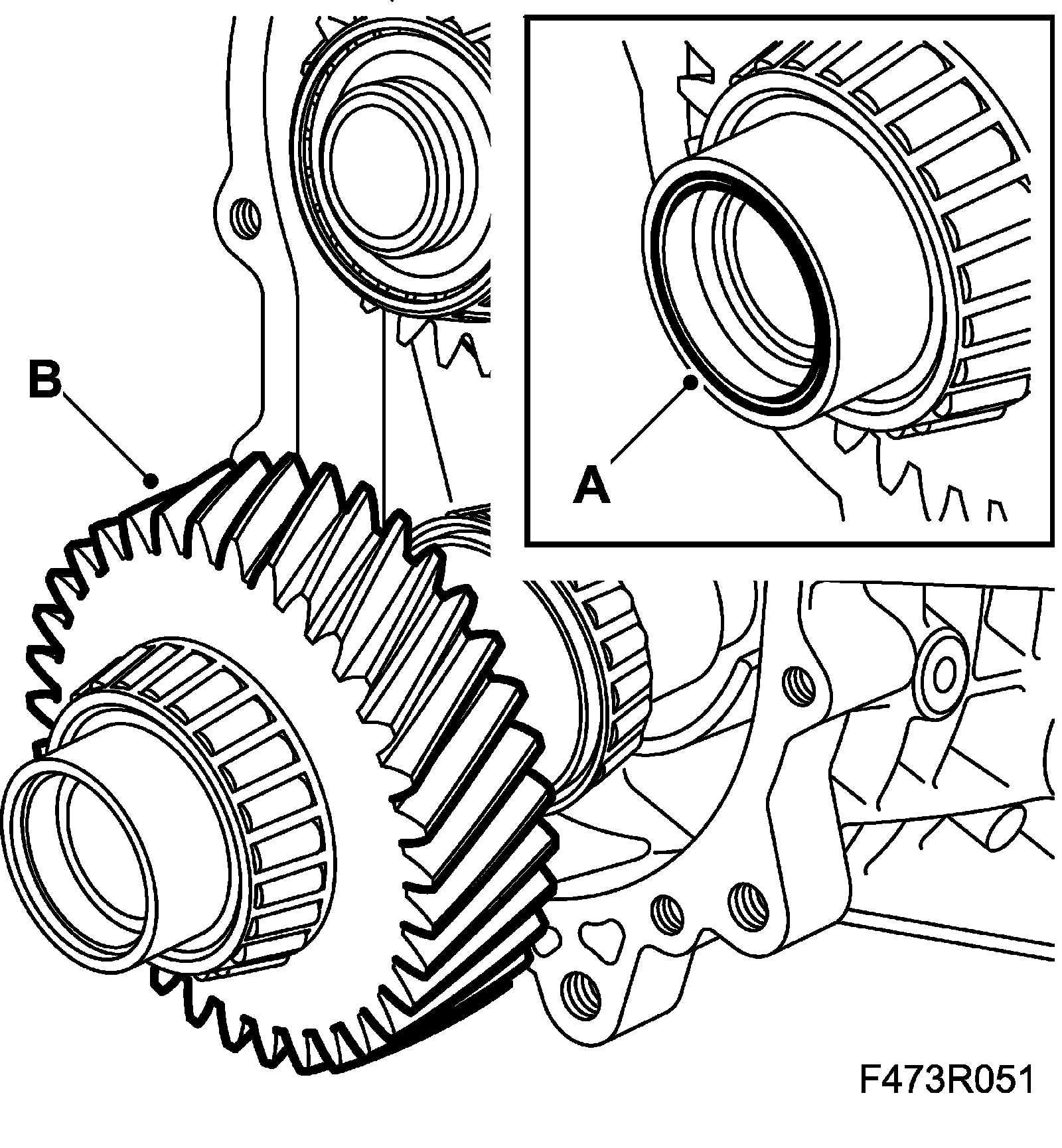 B

A

F473R051