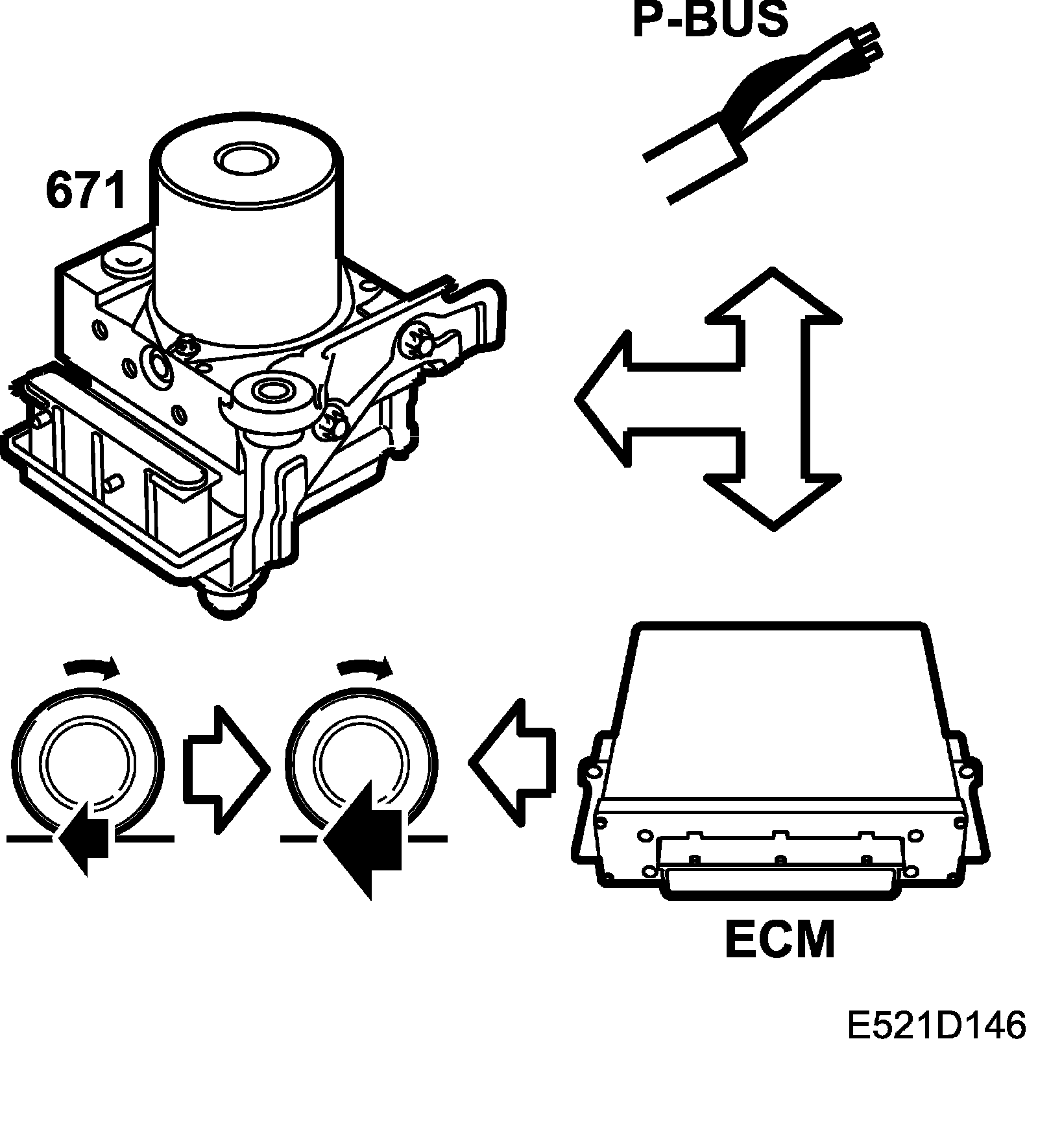 P-BUS

671

ECM

E521D146