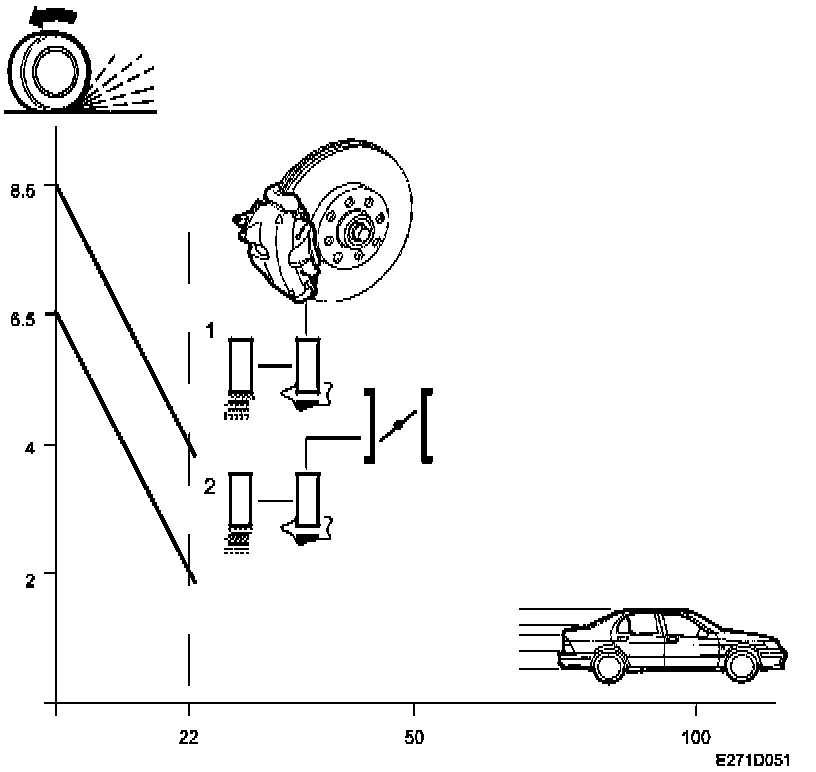 8.5
6.5
4
2
1
2
22
50
100
E271D051