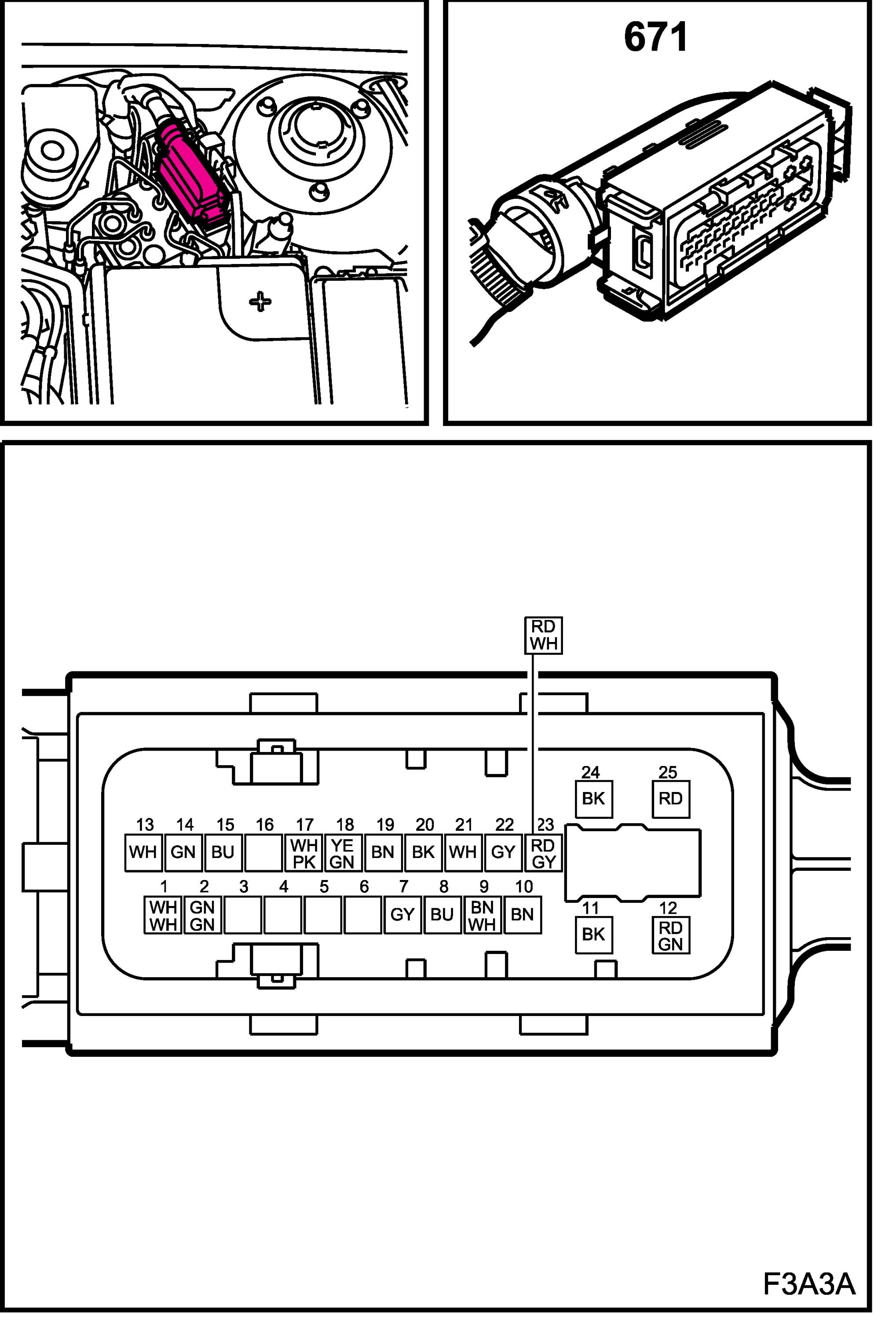 671

RD
WH

24 25
BK RD

13 14 15 16 17 18 19 20 21 22 23
WH GN BU  WH PK YE GN BN BK WH GY RD GY

1 2 3 4 5 6 7 8 9 10
WH WH GN GN     GY BU BN WH BN

11 12
BK RD GN

F3A3A