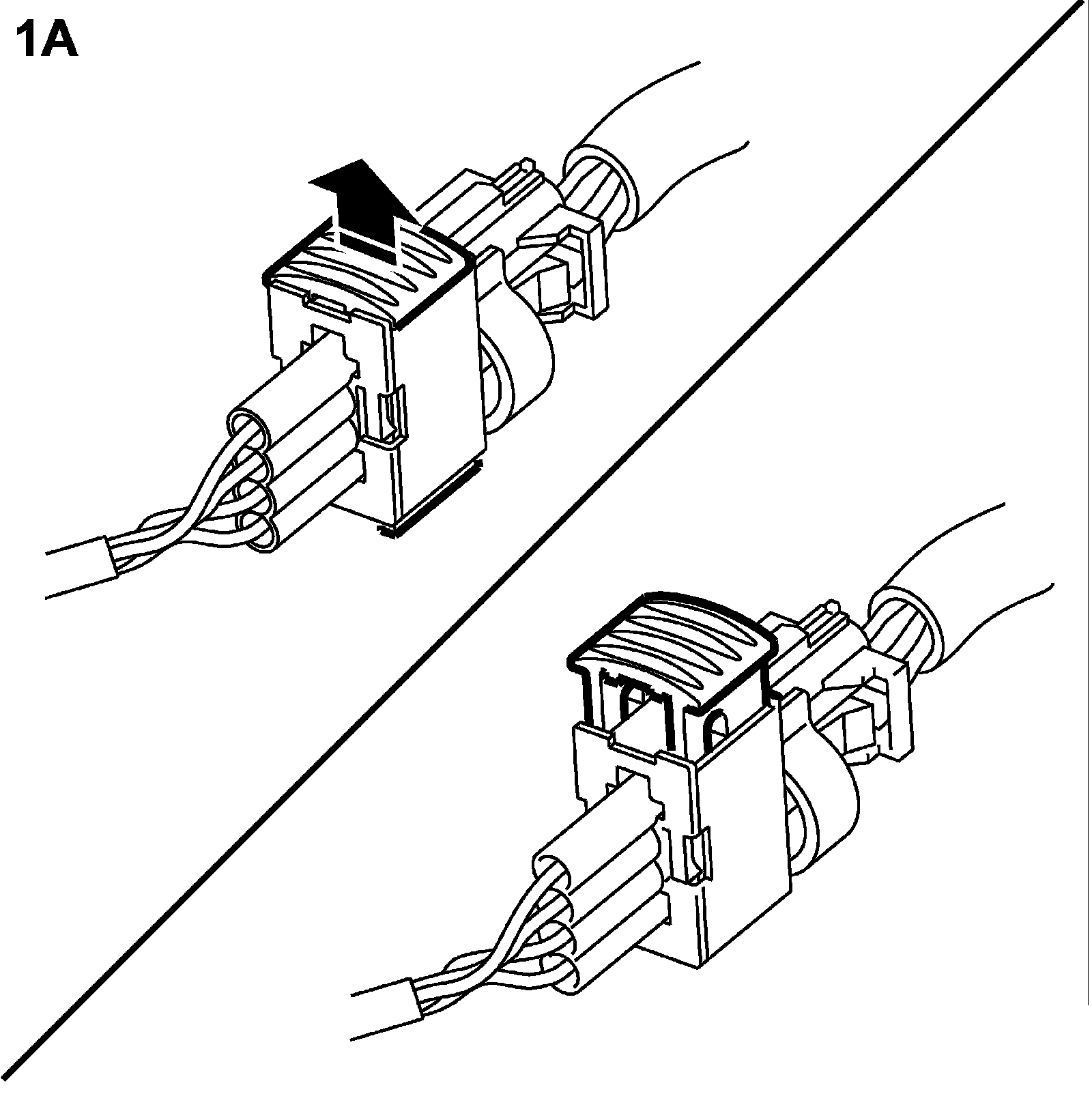 1A