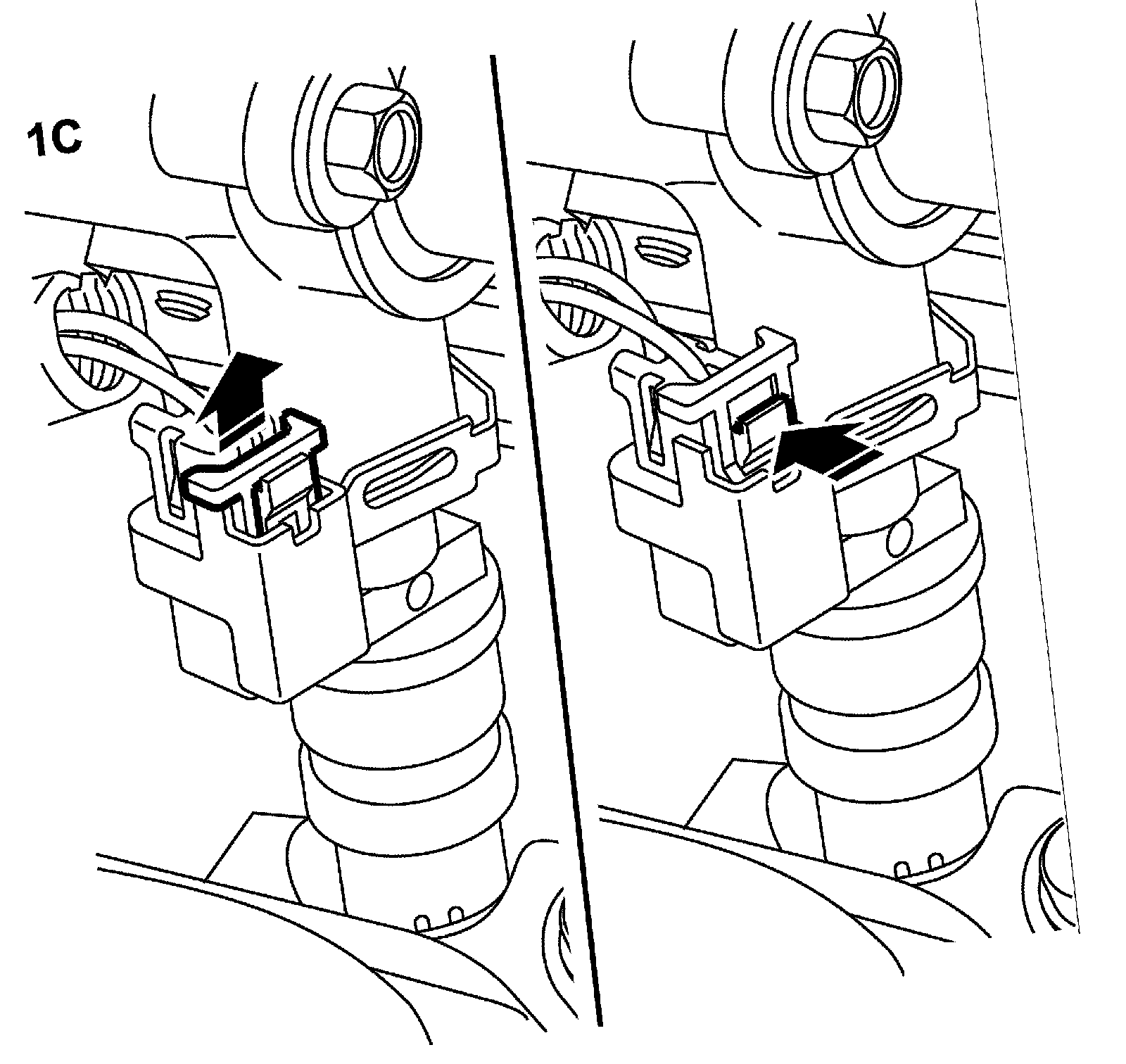 1C