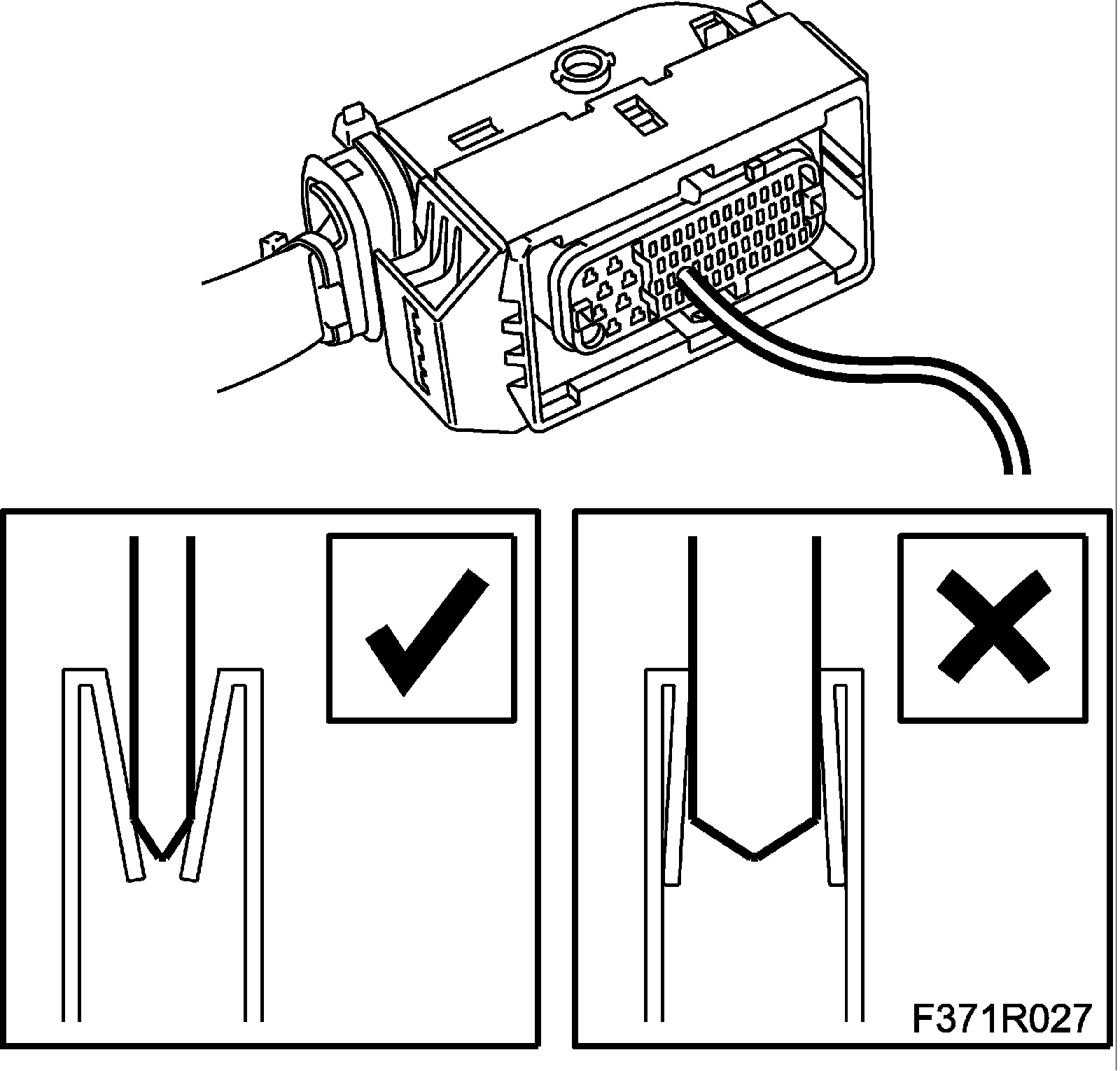 F371R027