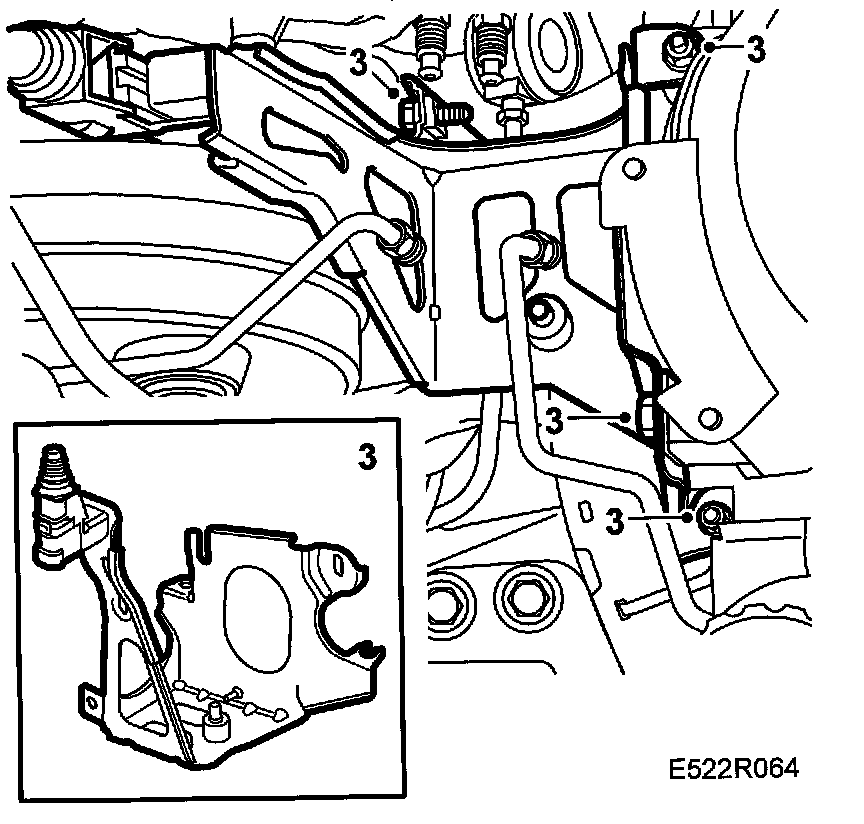 3
3
3
3
3
E522R064