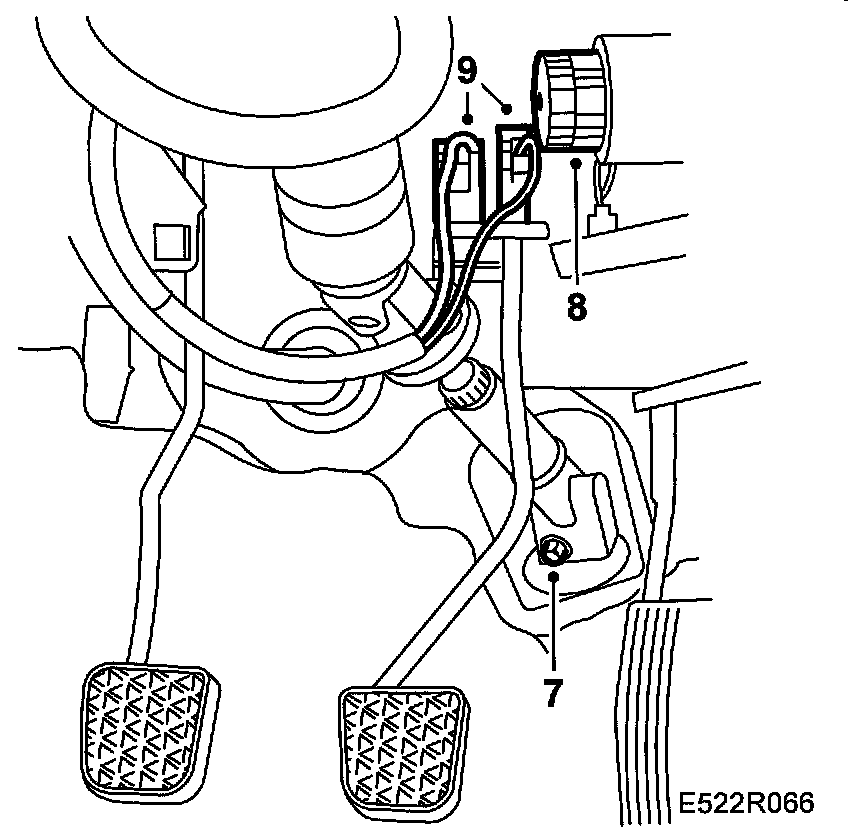 9
8
7
E522R066