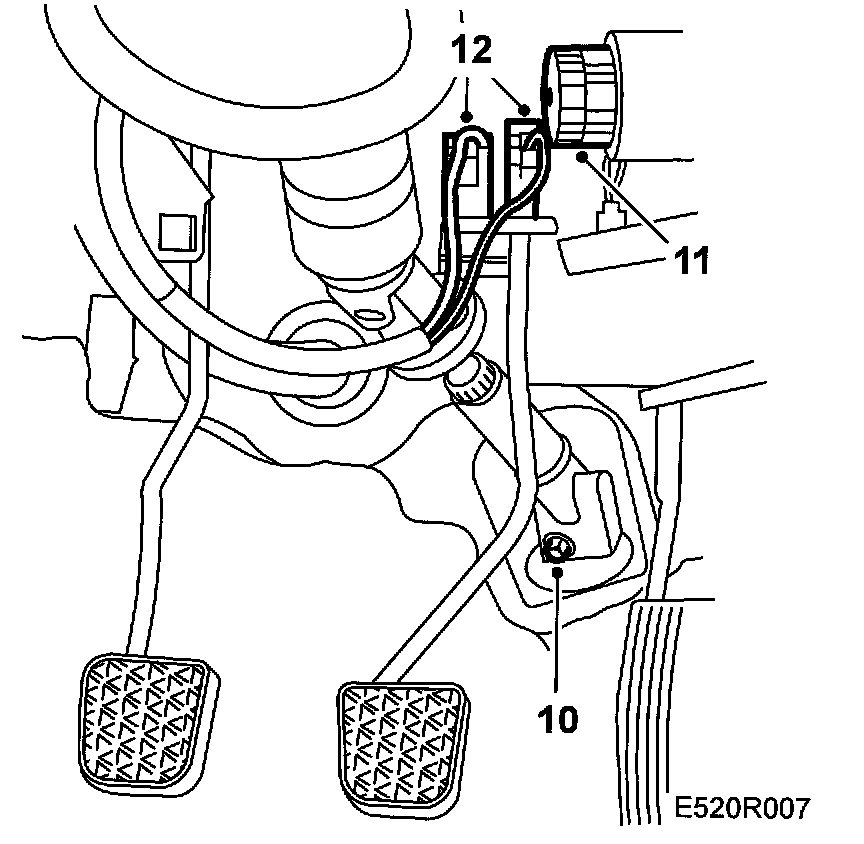 12
11
10
E520R007