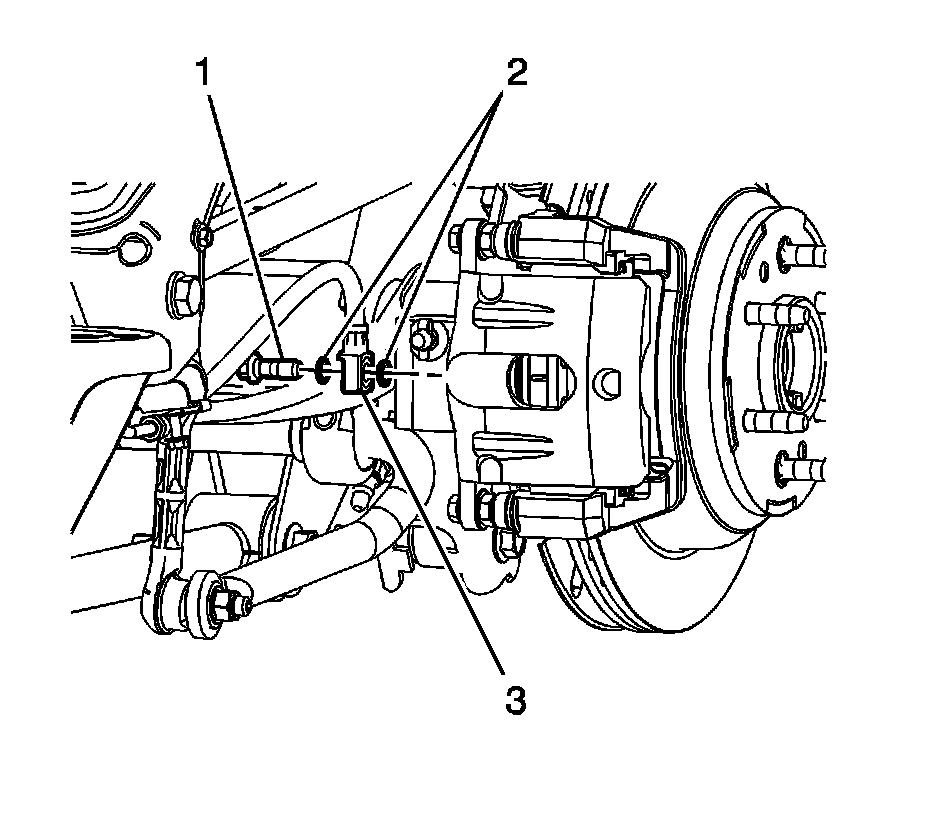 1
2
3