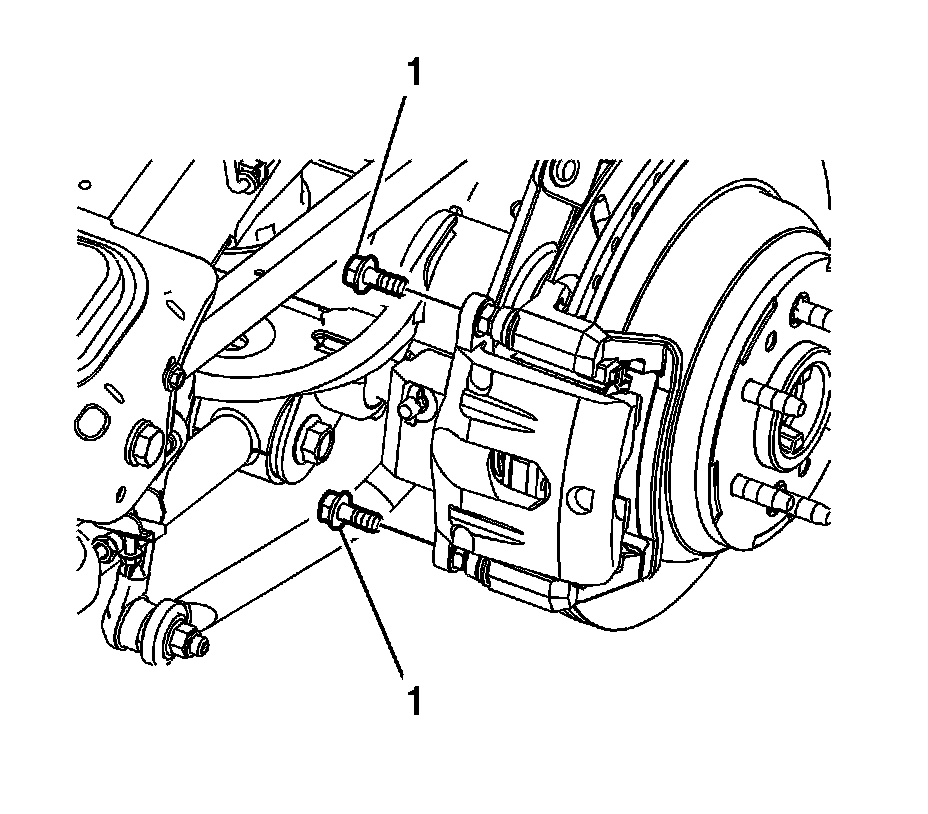 1

1