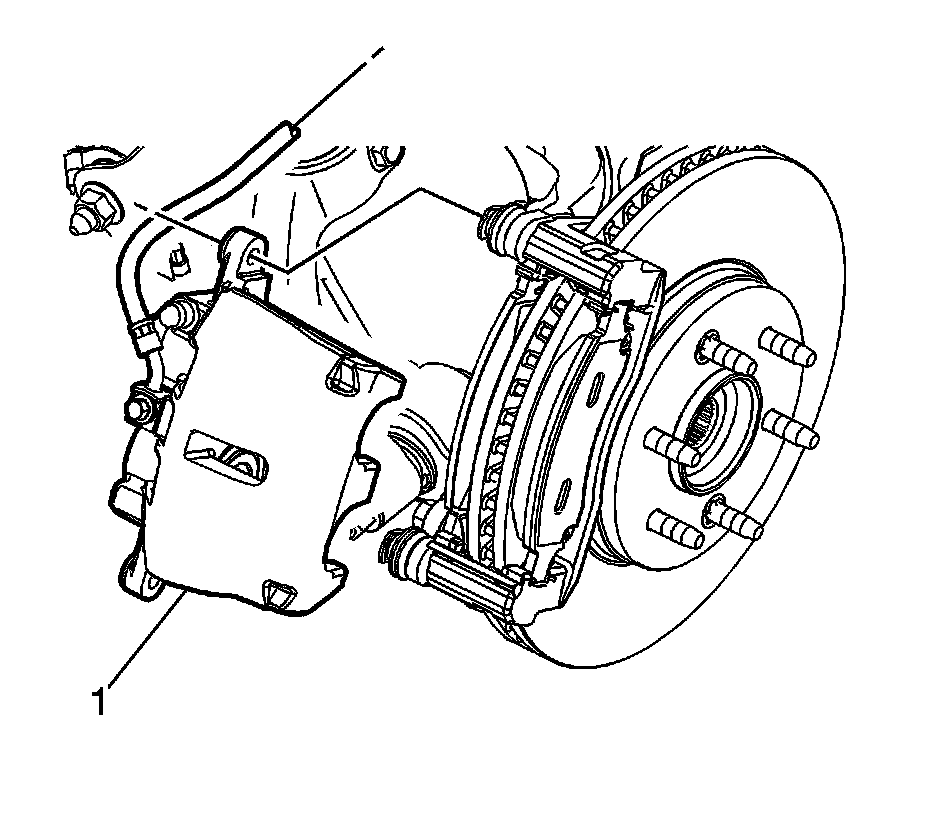 1