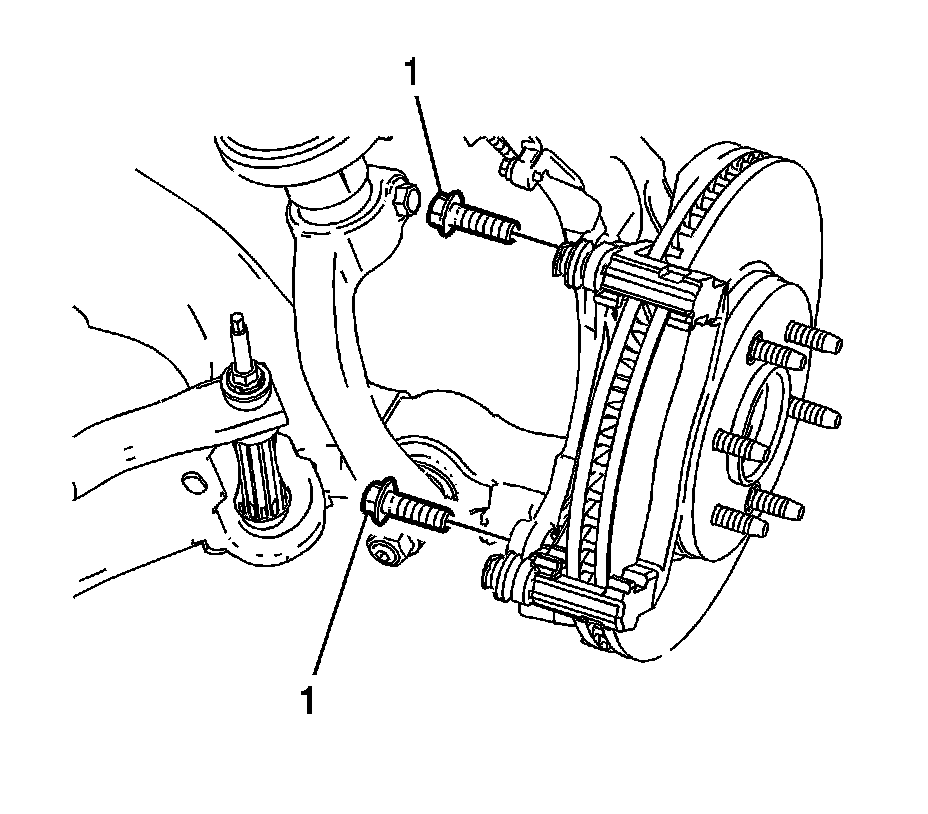 1

1