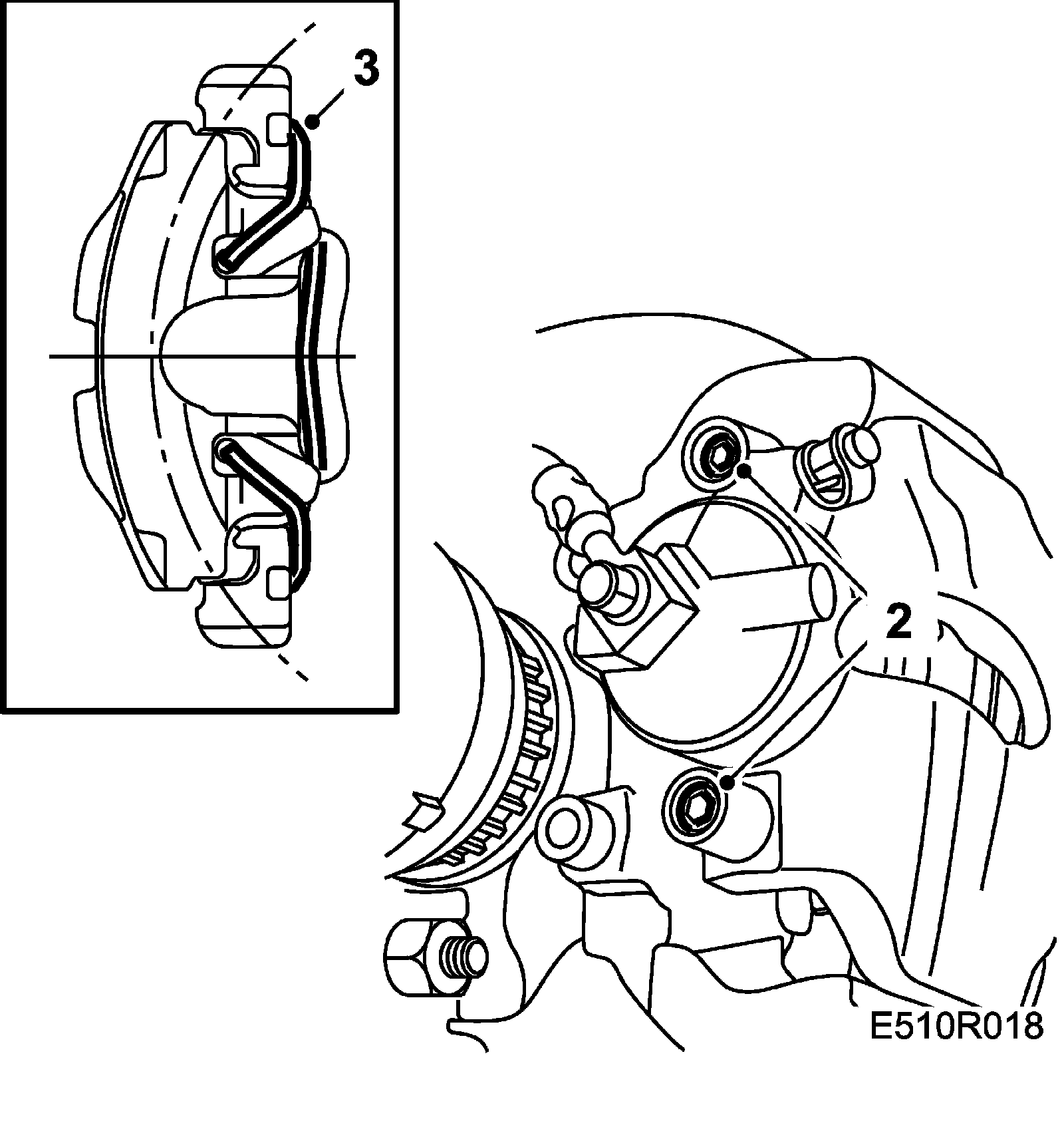 3
2
E510R018