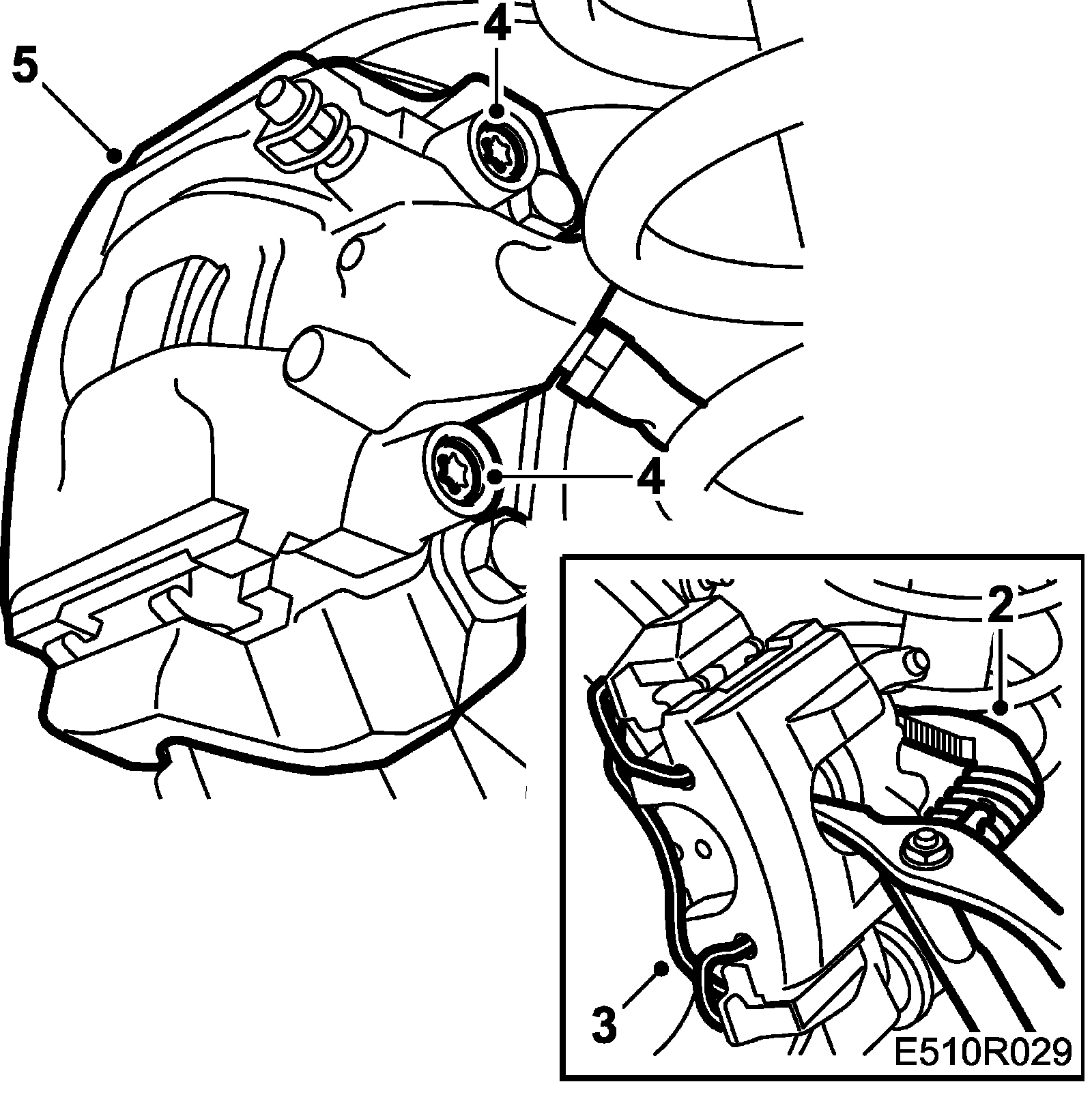 5
4
4
2
3
E510R029