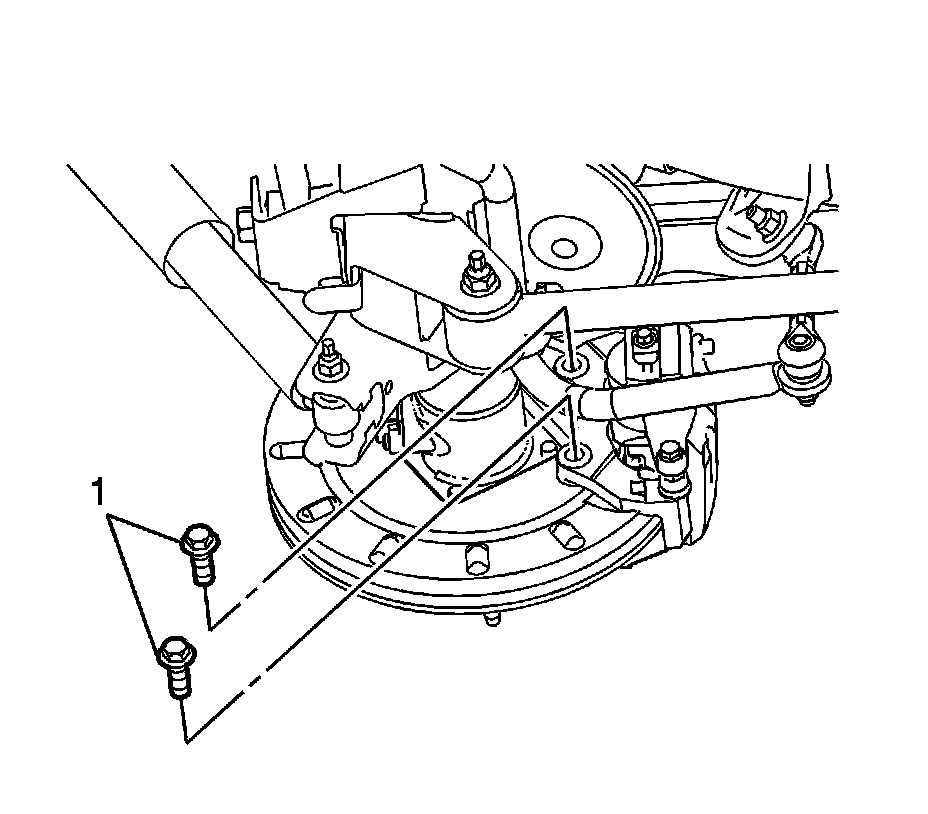 1