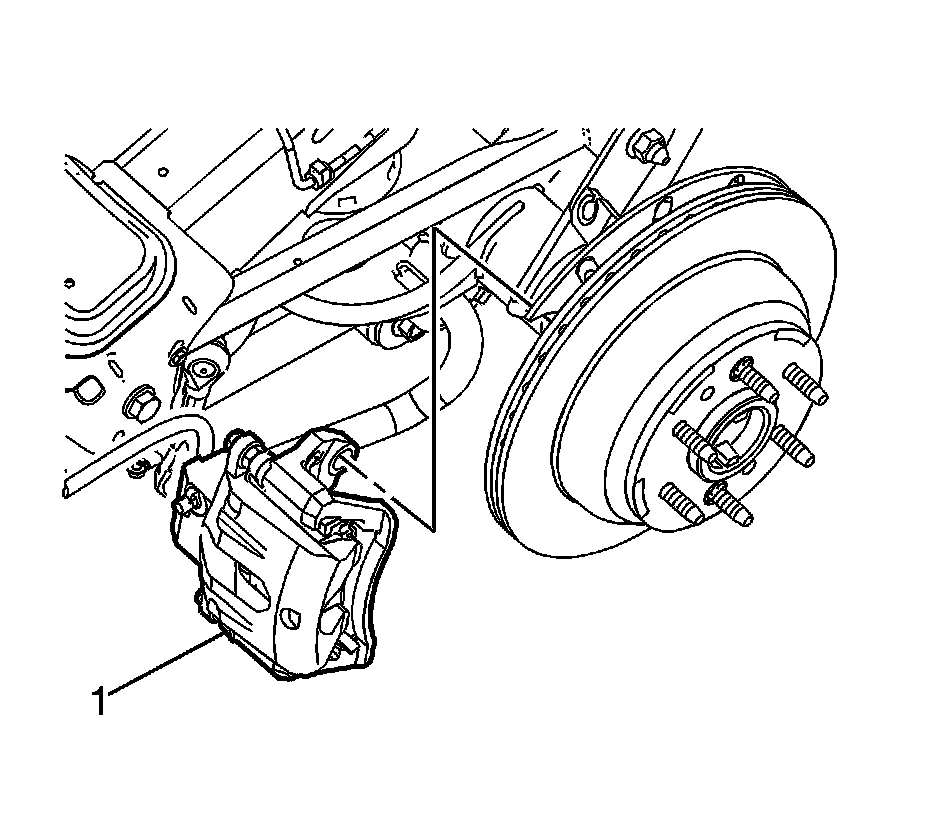 1