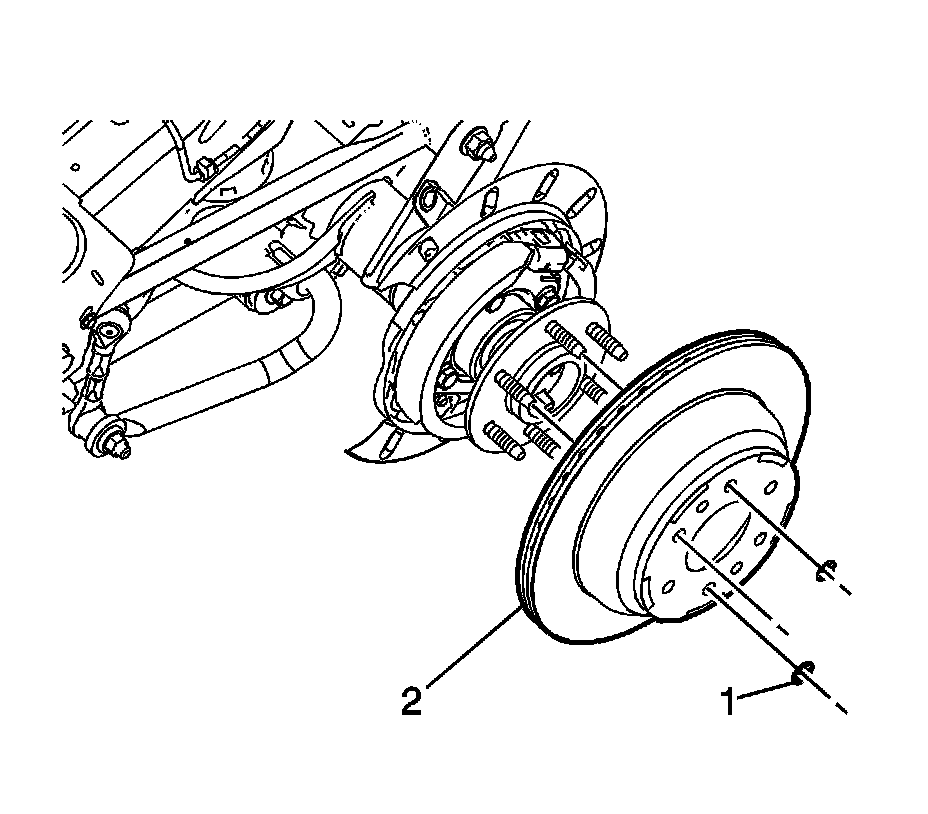 2
1