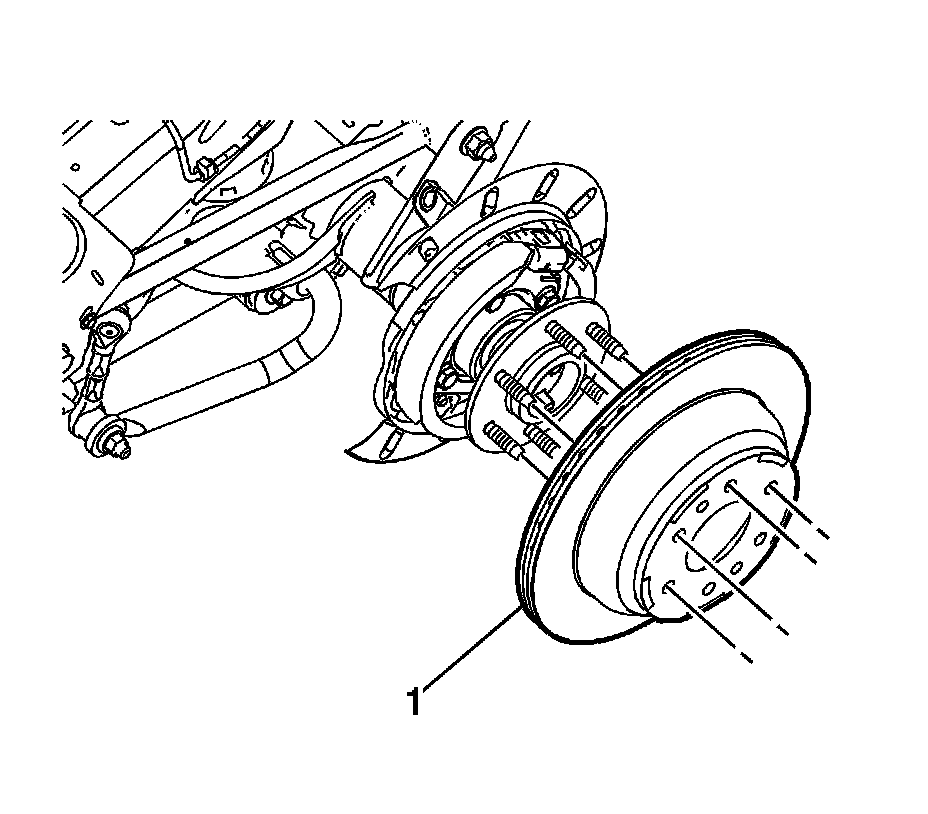 1