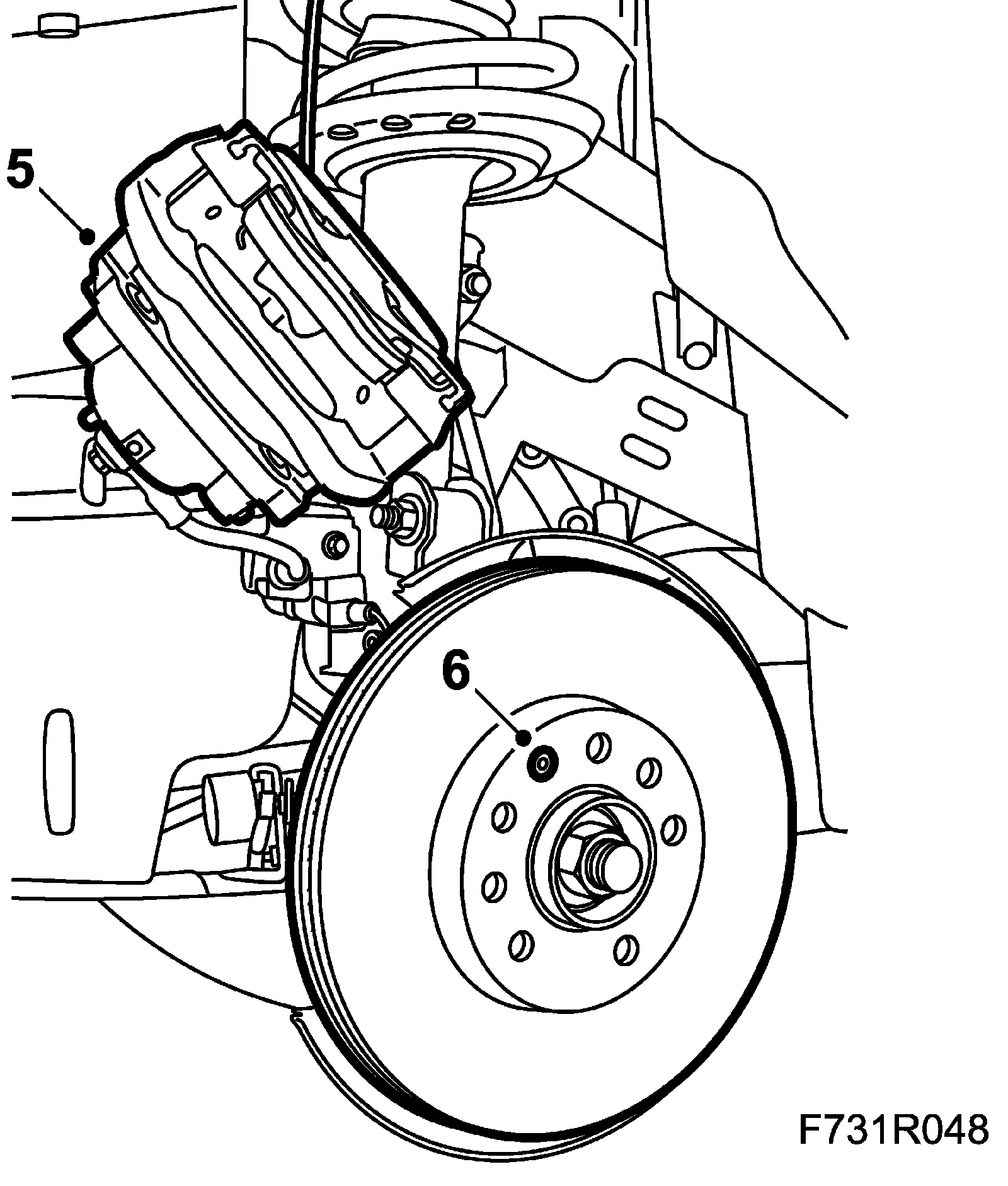 5

6

F731R048