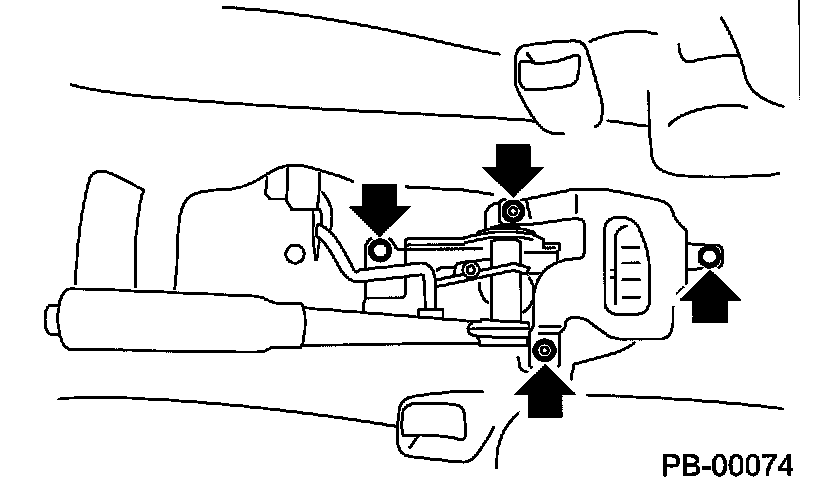 PB-00074