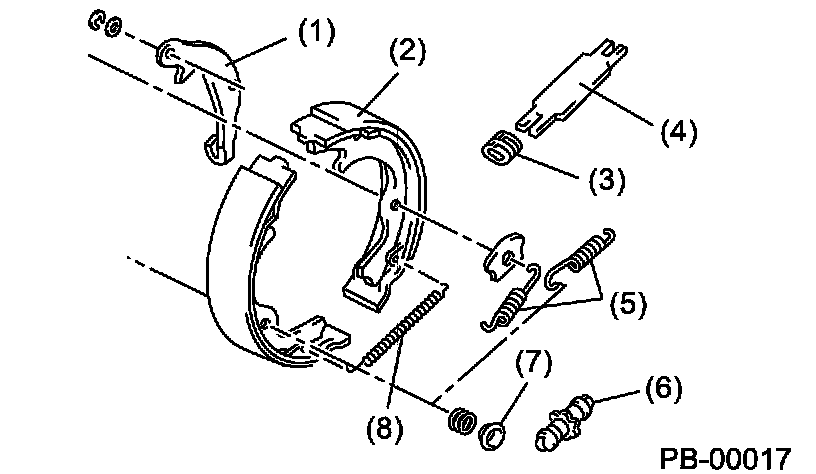 (1)
(2)
(4)
(3)
(5)
(7)
(6)
(8)
PB-00017