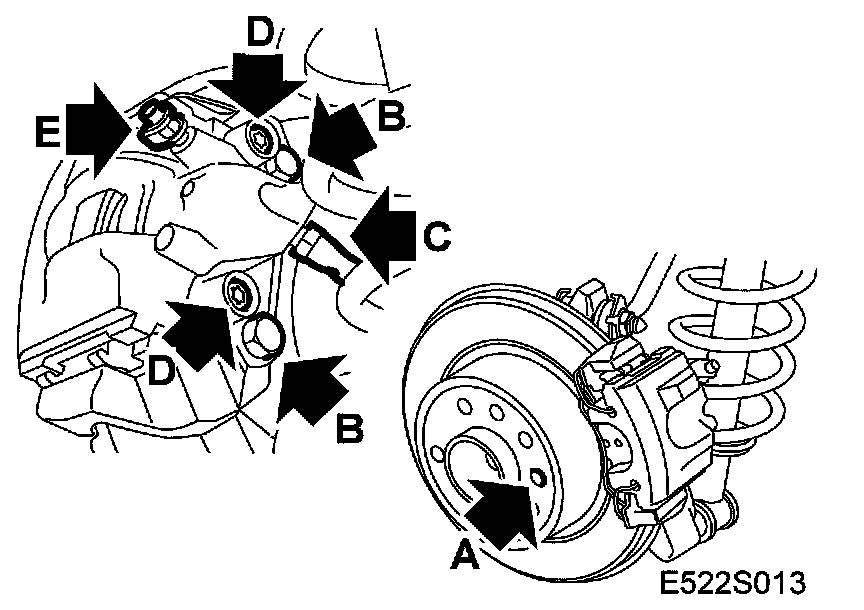 D
E
B
C
D
B
A
E522S013