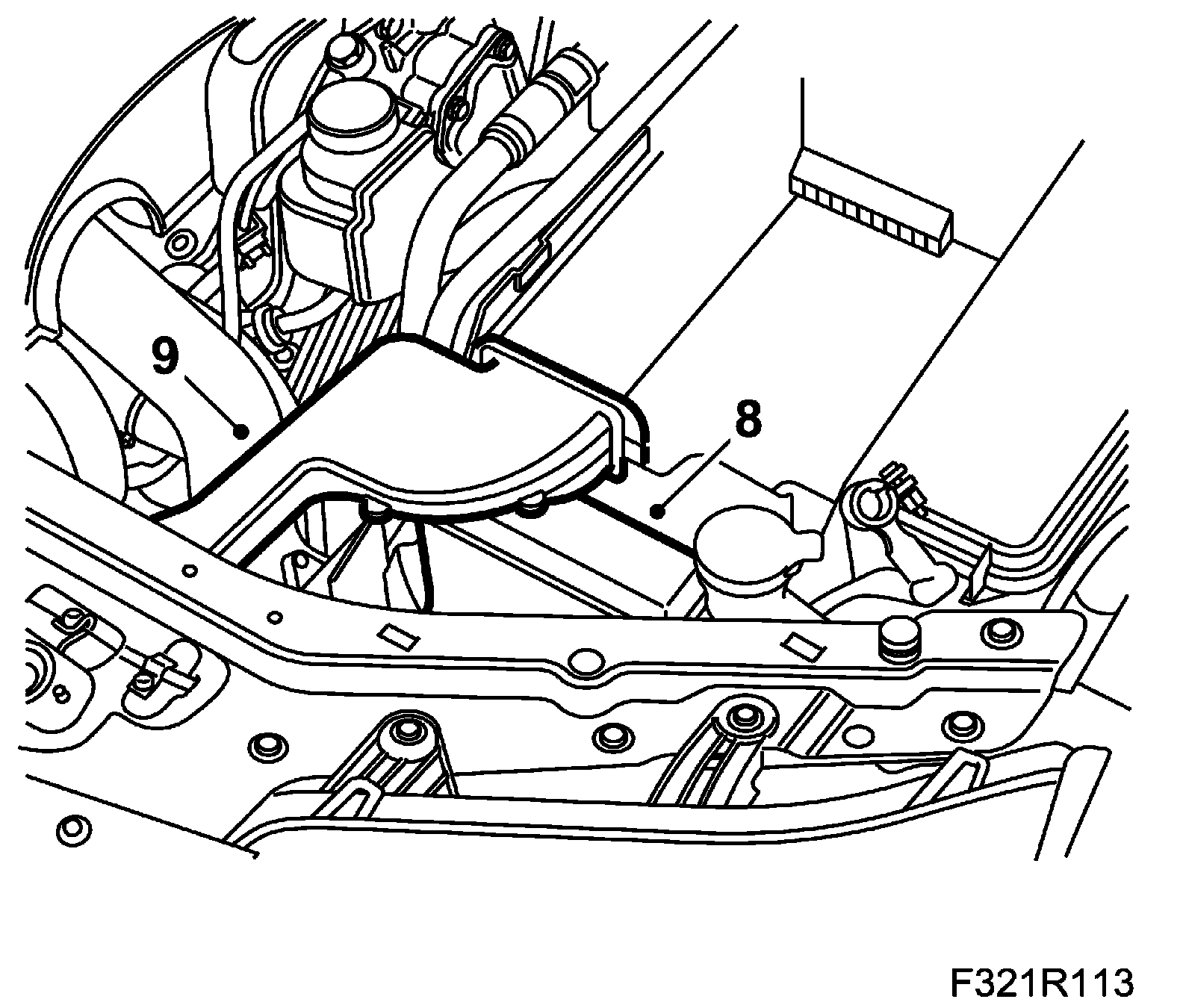 9
8
F321R113