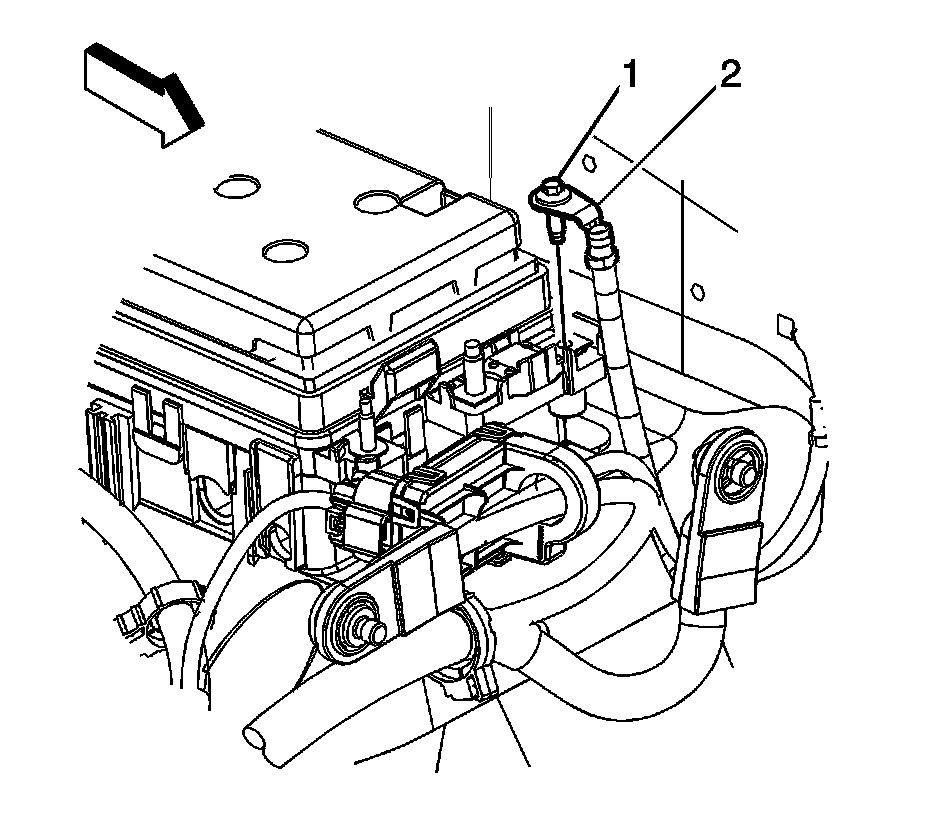 1
2