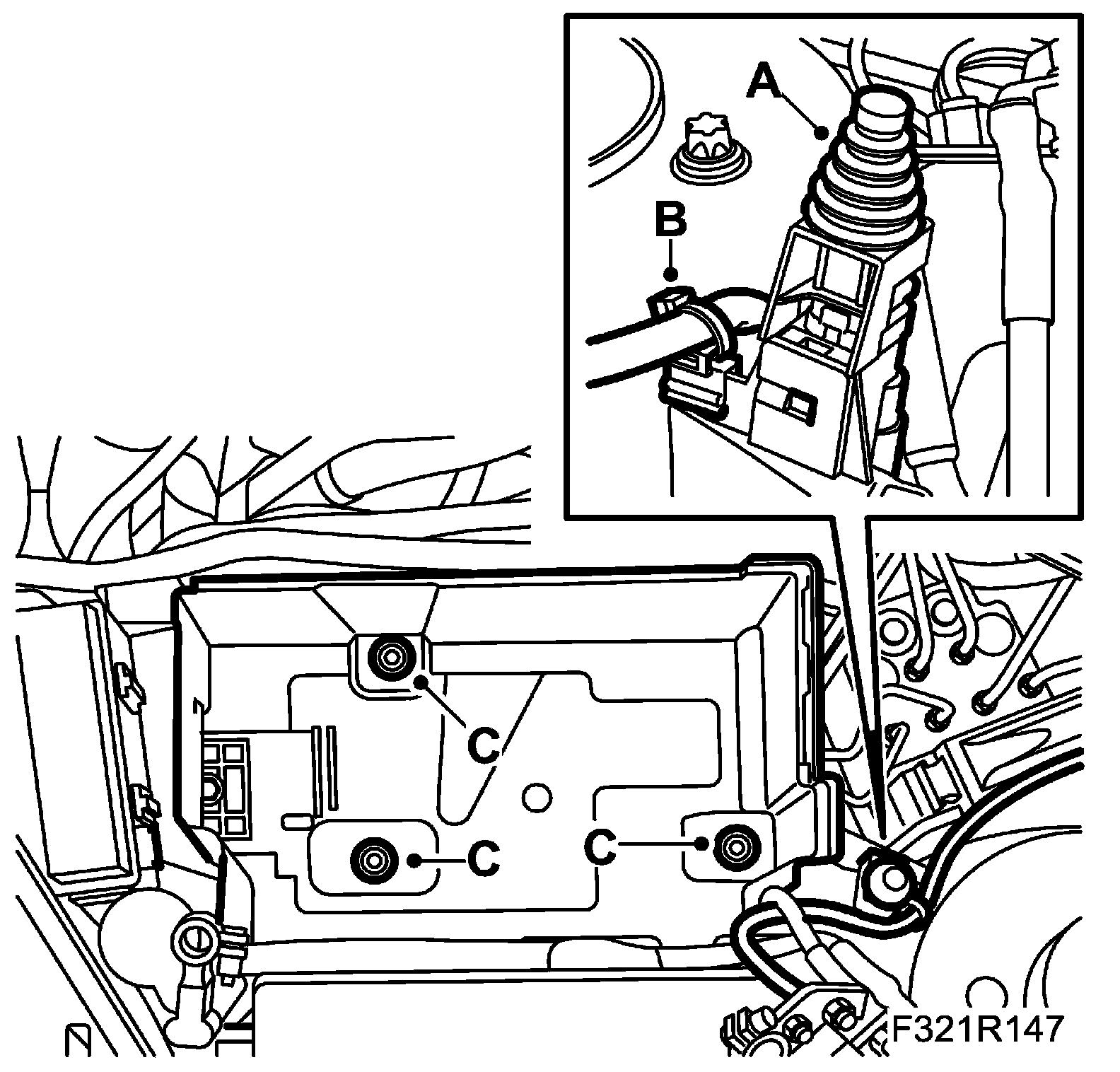 A
B
C
C
C
F321R147