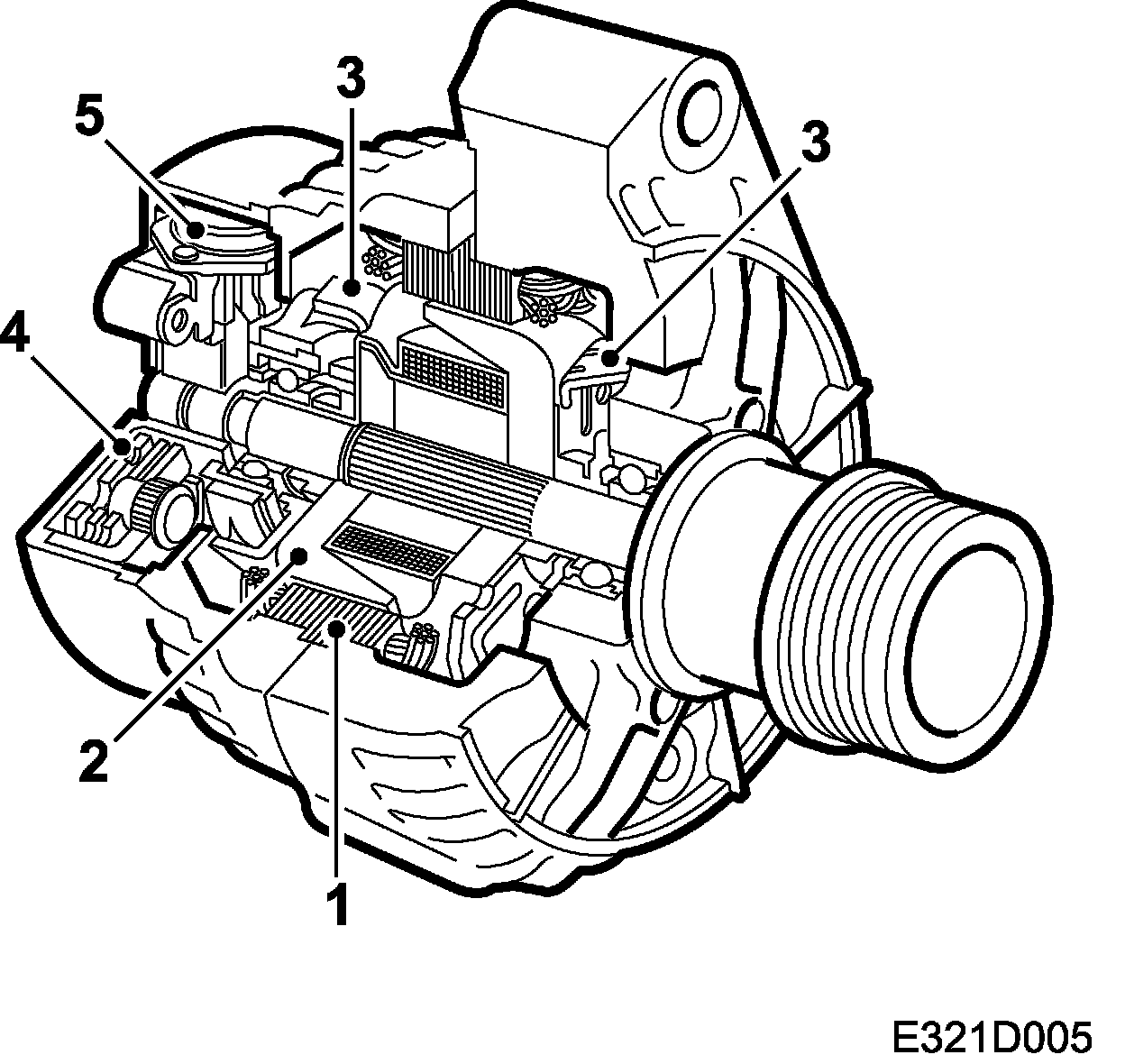 3
5
3
4
2
1
E321D005