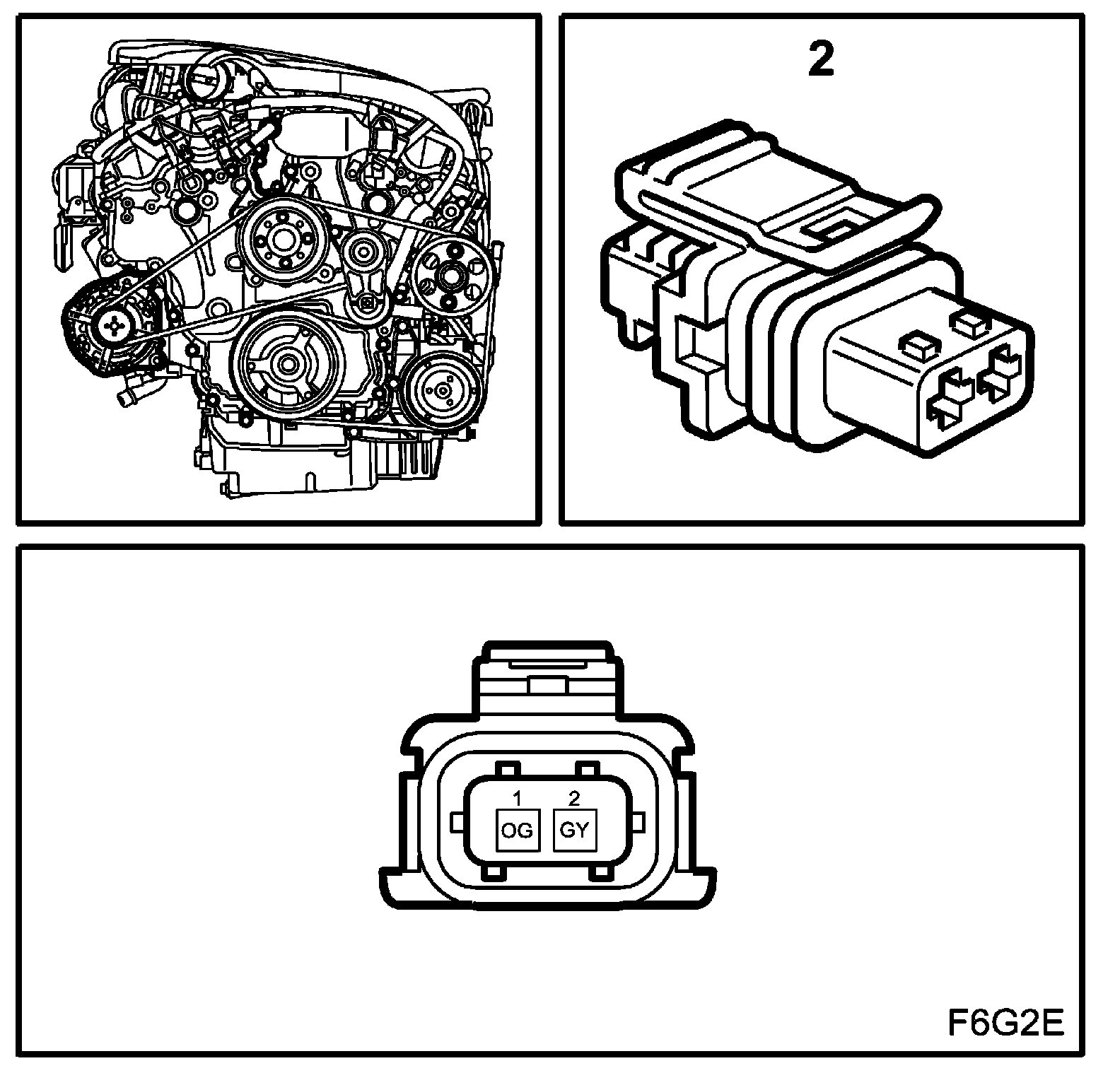 2

1 2
OG GY

F6G2E