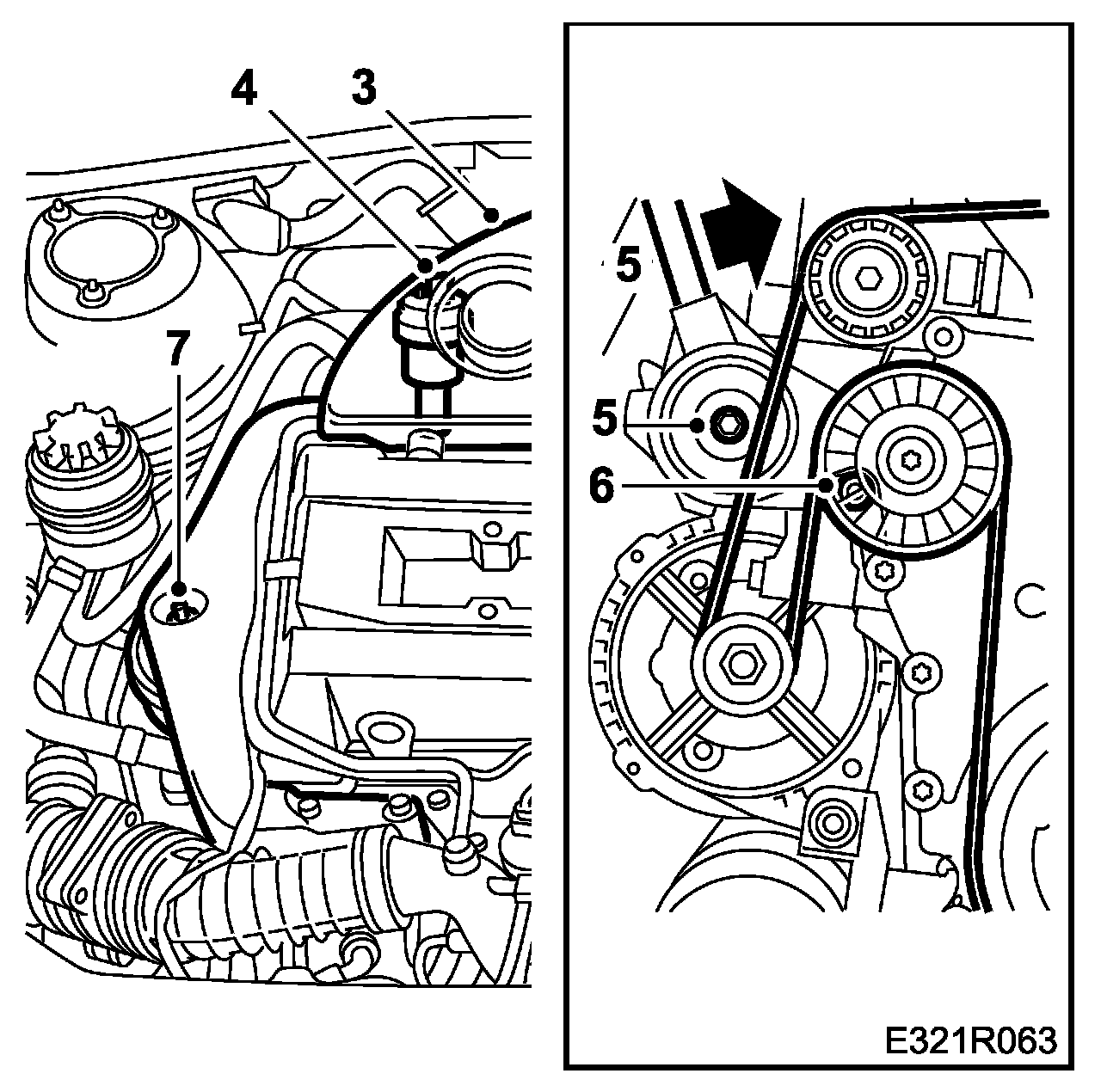 4
3
7
5
5
6
E321R063