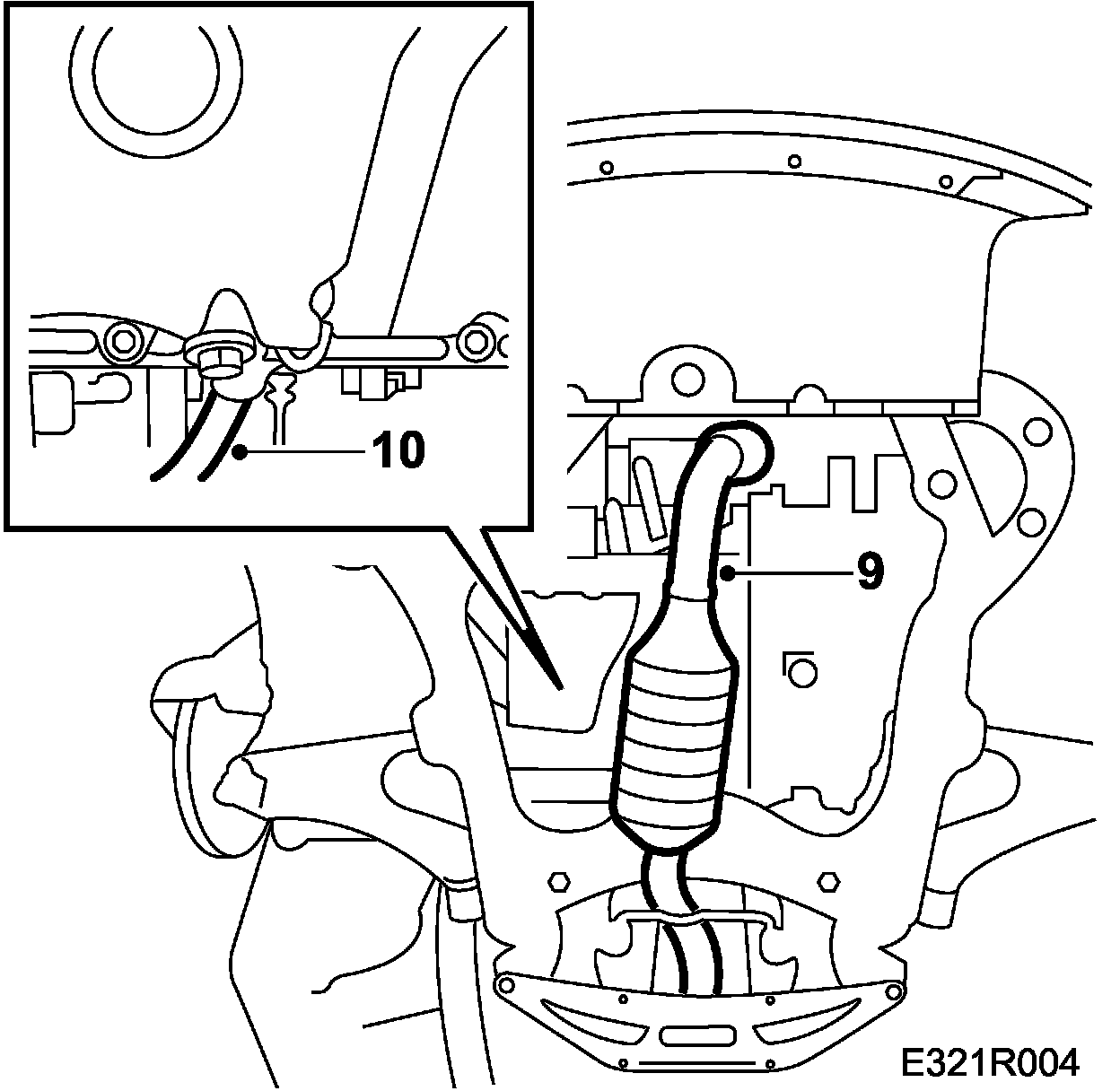 10

9

E321R004