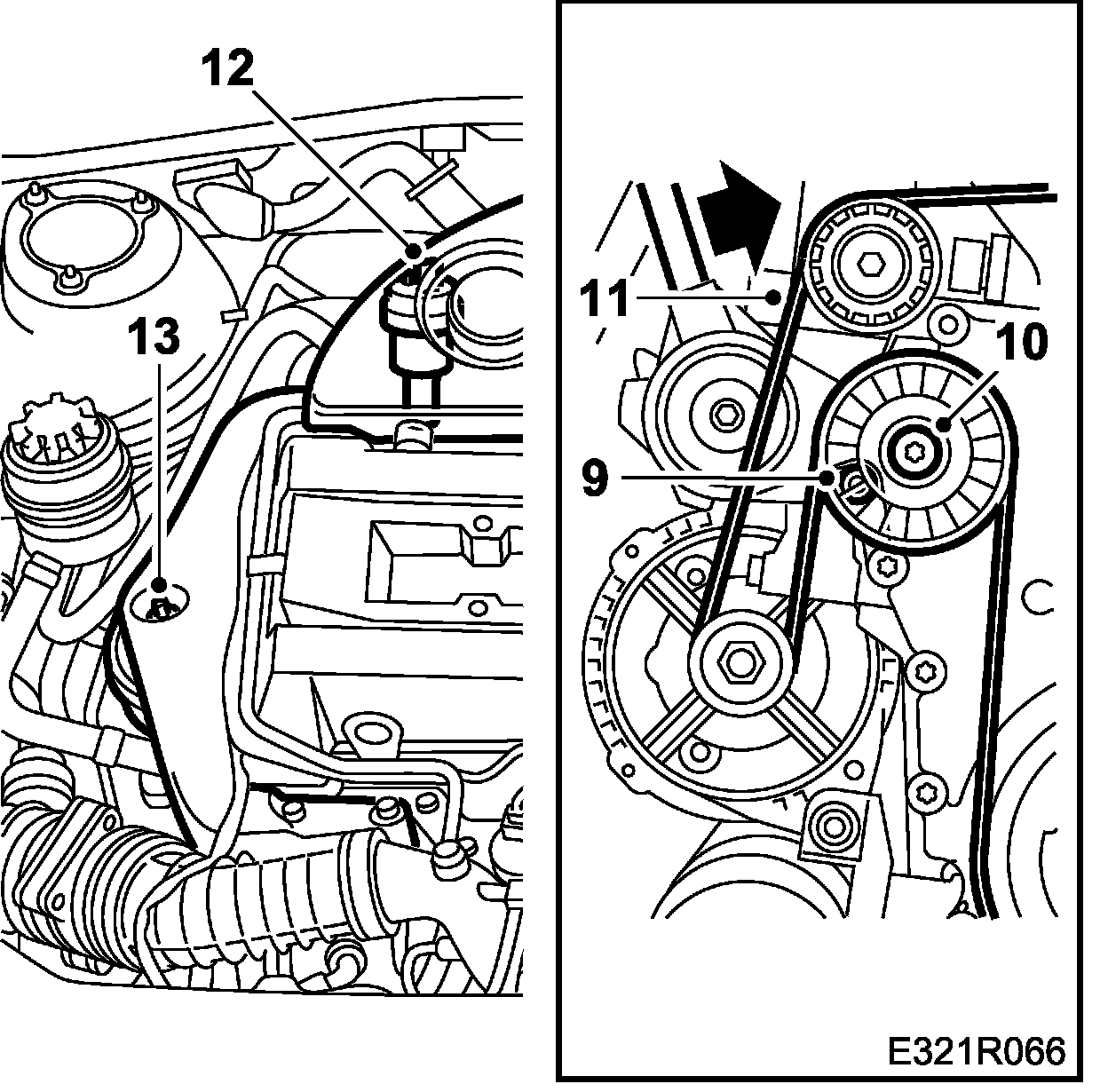 12
13
11
10
9
E321R066