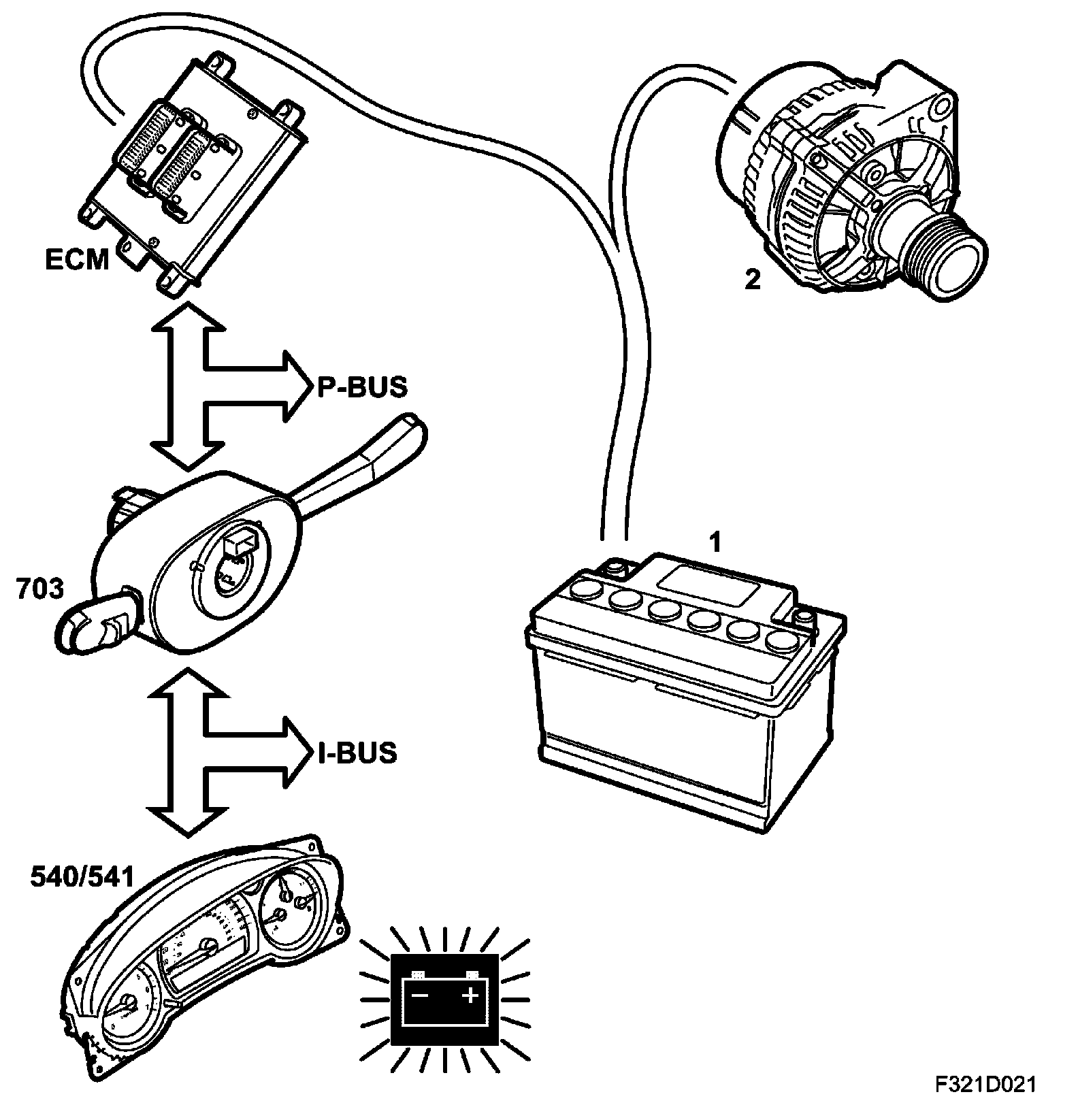 ECM

2

P-BUS

703

1

I-BUS

540/541

−

+

F321D021