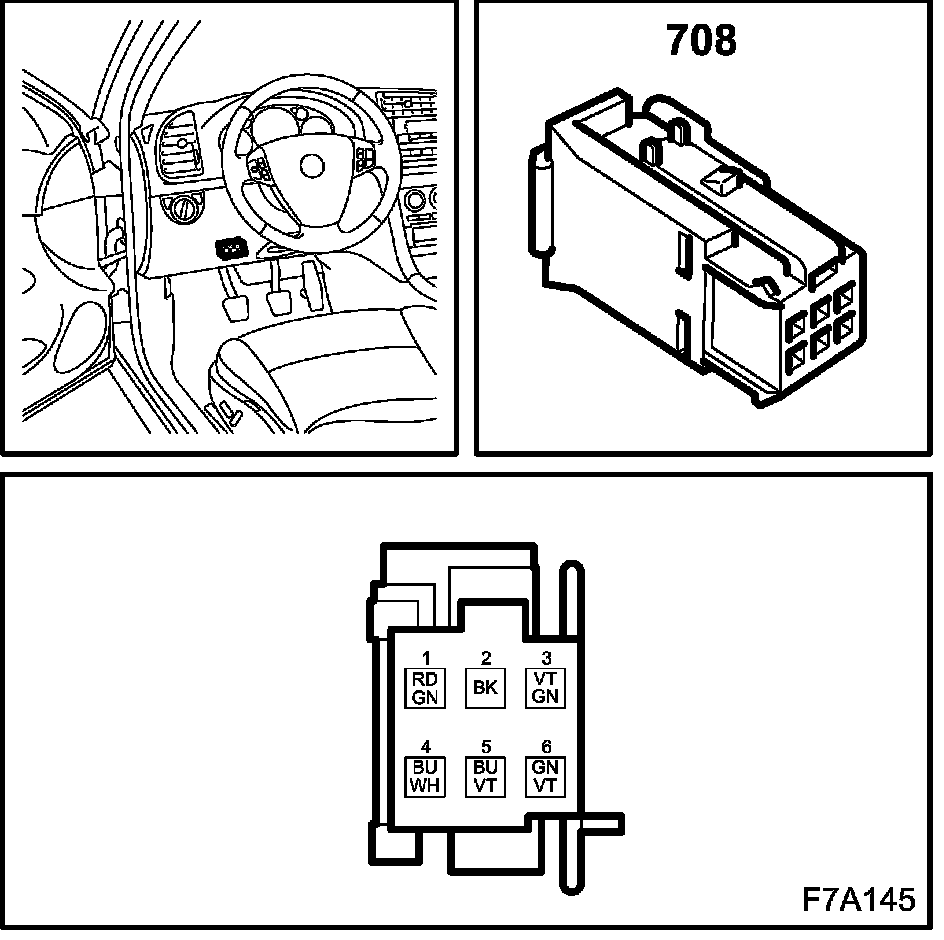 708

1 RD GN
2 BK
3 VT GN
4 BU WH
5 BU VT
6 GN VT

F7A145