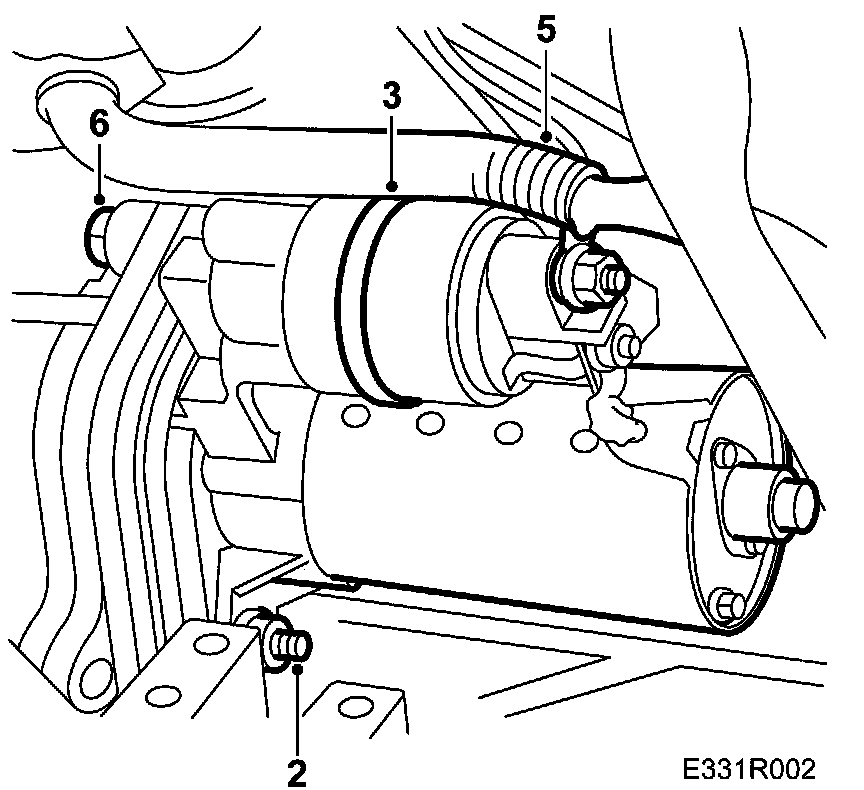 5
3
6
2
E331R002