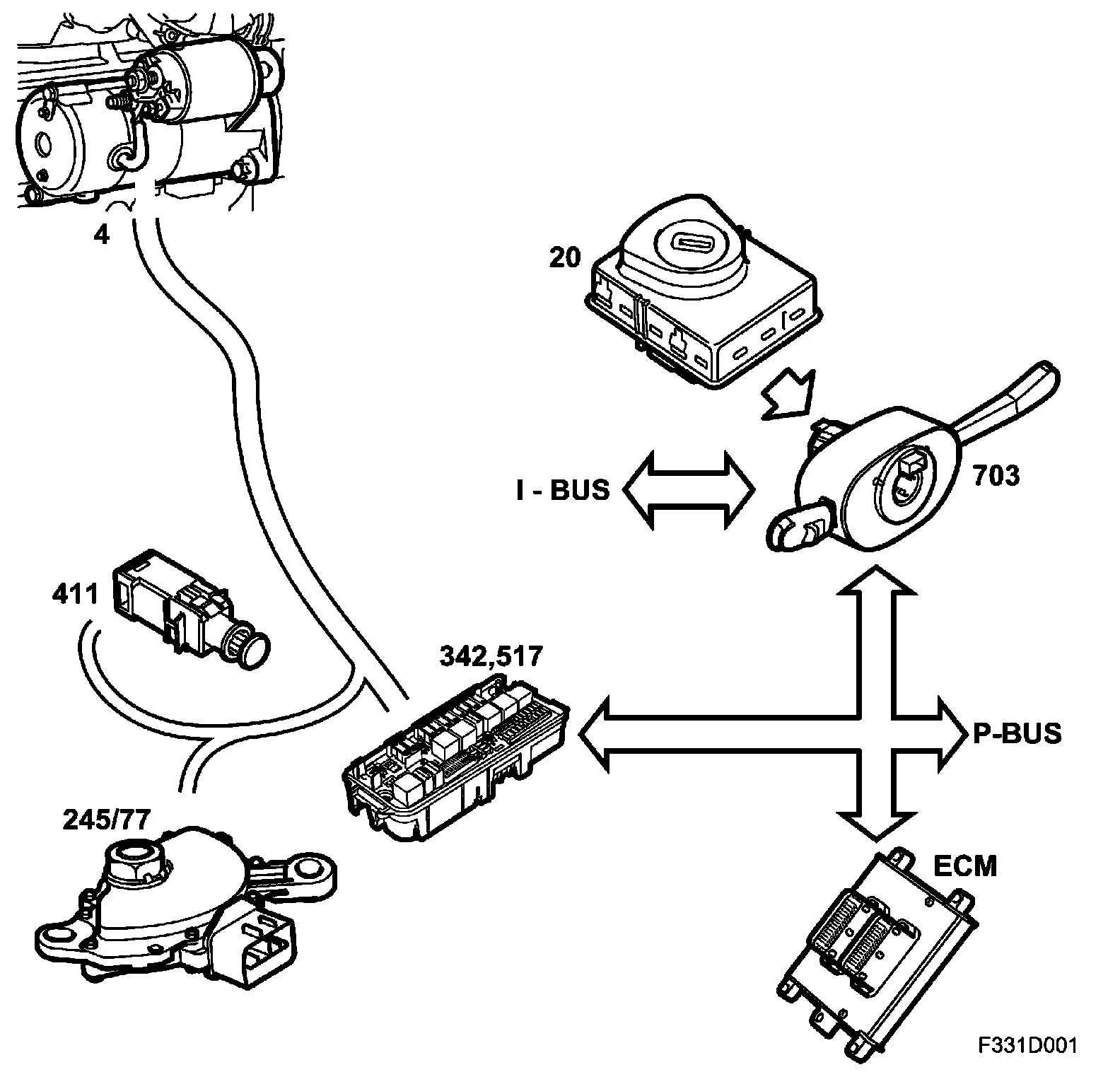 4

20

I - BUS

703

411

342,517

P-BUS

245/77

ECM

F331D001