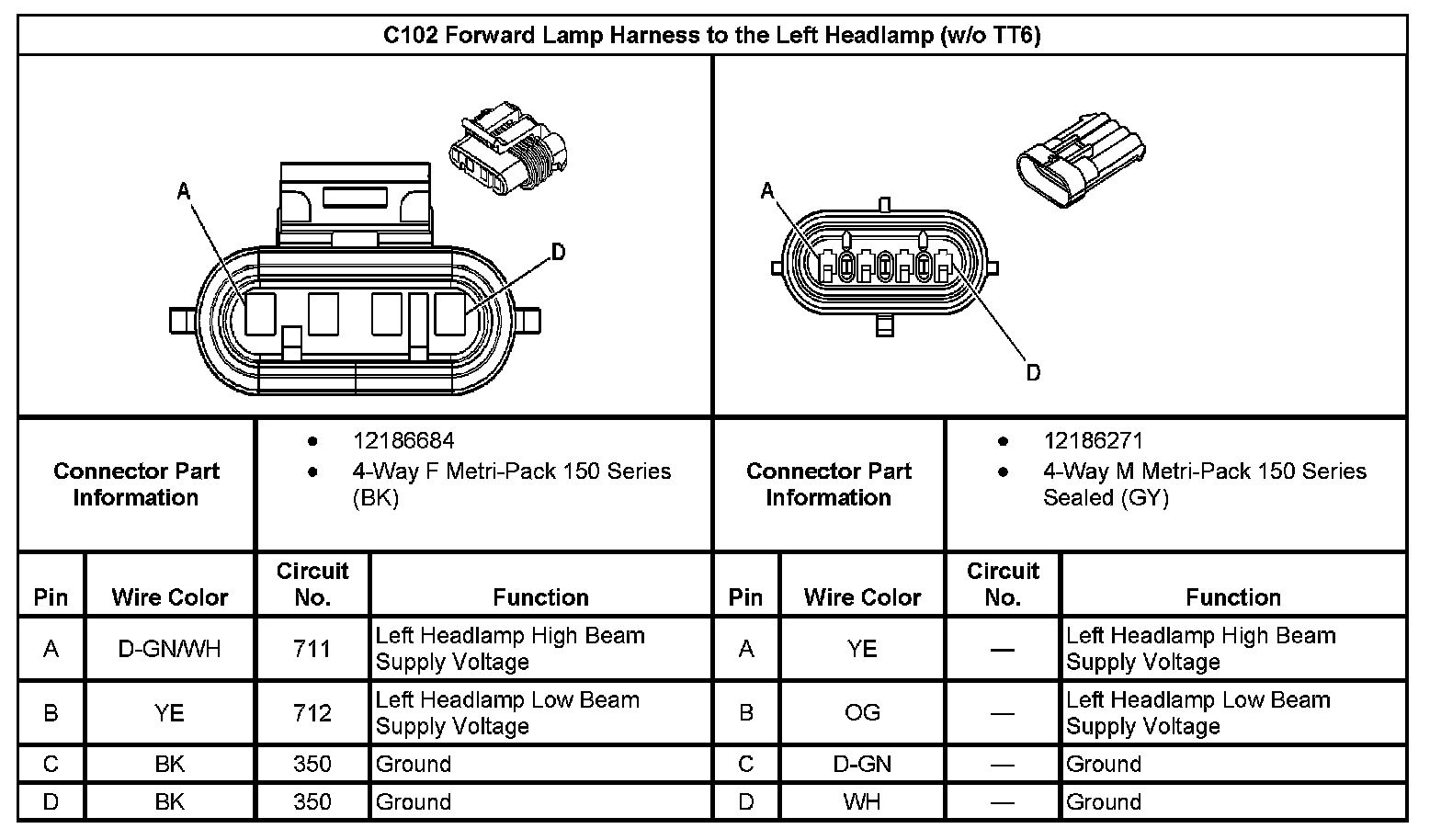 C102 Forward Lamp Harness to the Left Headlamp (w/o TT6)

A

D

A

D

| Connector Part Information | • 12186684 • 4-Way F Metri-Pack 150 Series (BK) | Connector Part Information | • 12186271 • 4-Way M Metri-Pack 150 Series Sealed (GY) |
|---|---|---|---|

| Pin | Wire Color | Circuit No. | Function | Pin | Wire Color | Circuit No. | Function |
|---|---|---|---|---|---|---|---|
| A | D-GN/WH | 711 | Left Headlamp High Beam Supply Voltage | A | YE | — | Left Headlamp High Beam Supply Voltage |
| B | YE | 712 | Left Headlamp Low Beam Supply Voltage | B | OG | — | Left Headlamp Low Beam Supply Voltage |
| C | BK | 350 | Ground | C | D-GN | — | Ground |
| D | BK | 350 | Ground | D | WH | — | Ground |