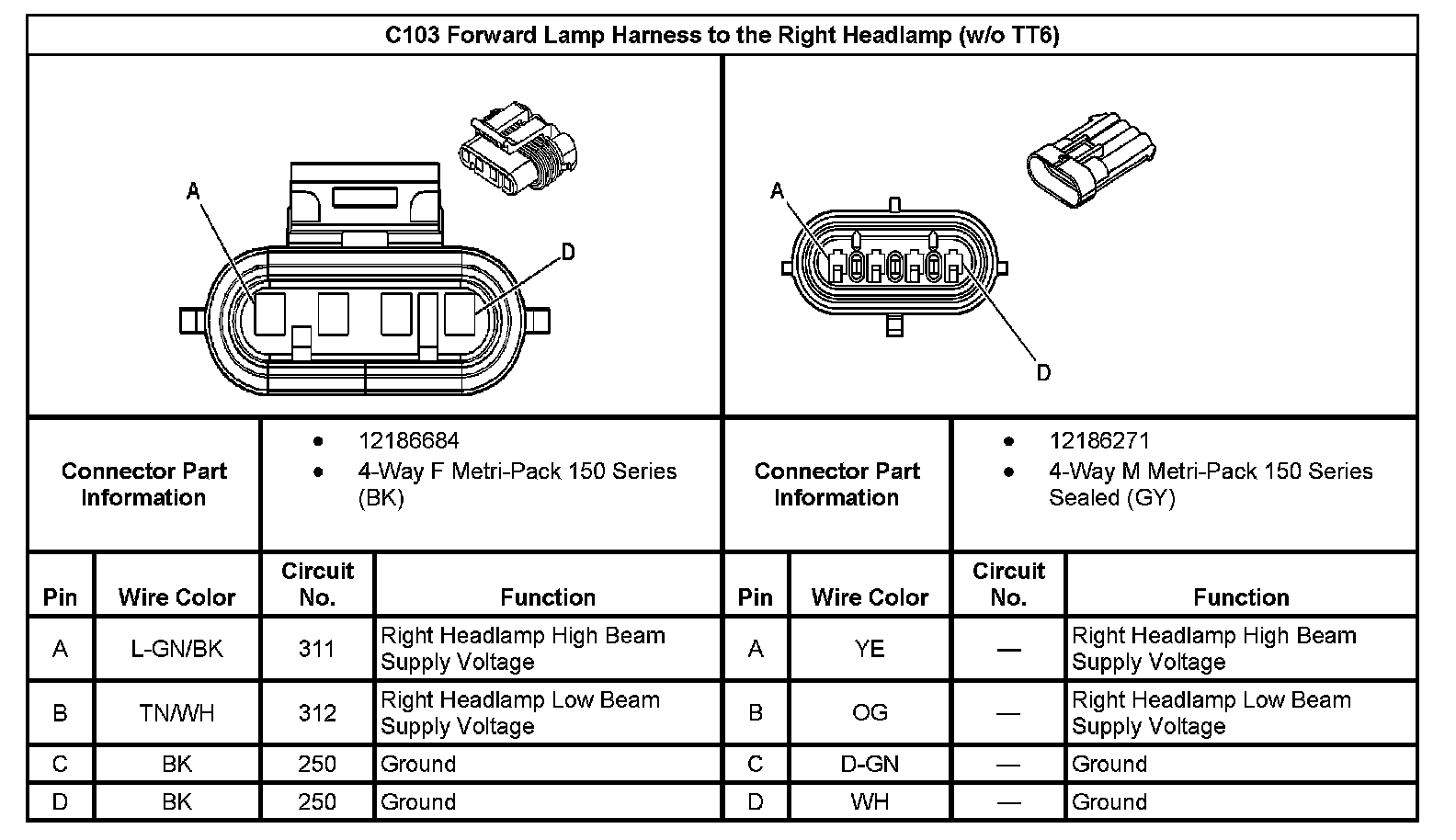 C103 Forward Lamp Harness to the Right Headlamp (w/o TT6)

A

D

A

D

| Connector Part Information | • 12186684 • 4-Way F Metri-Pack 150 Series (BK) | Connector Part Information | • 12186271 • 4-Way M Metri-Pack 150 Series Sealed (GY) |
|---|---|---|---|

| Pin | Wire Color | Circuit No. | Function | Pin | Wire Color | Circuit No. | Function |
|---|---|---|---|---|---|---|---|
| A | L-GN/BK | 311 | Right Headlamp High Beam Supply Voltage | A | YE | — | Right Headlamp High Beam Supply Voltage |
| B | TN/WH | 312 | Right Headlamp Low Beam Supply Voltage | B | OG | — | Right Headlamp Low Beam Supply Voltage |
| C | BK | 250 | Ground | C | D-GN | — | Ground |
| D | BK | 250 | Ground | D | WH | — | Ground |