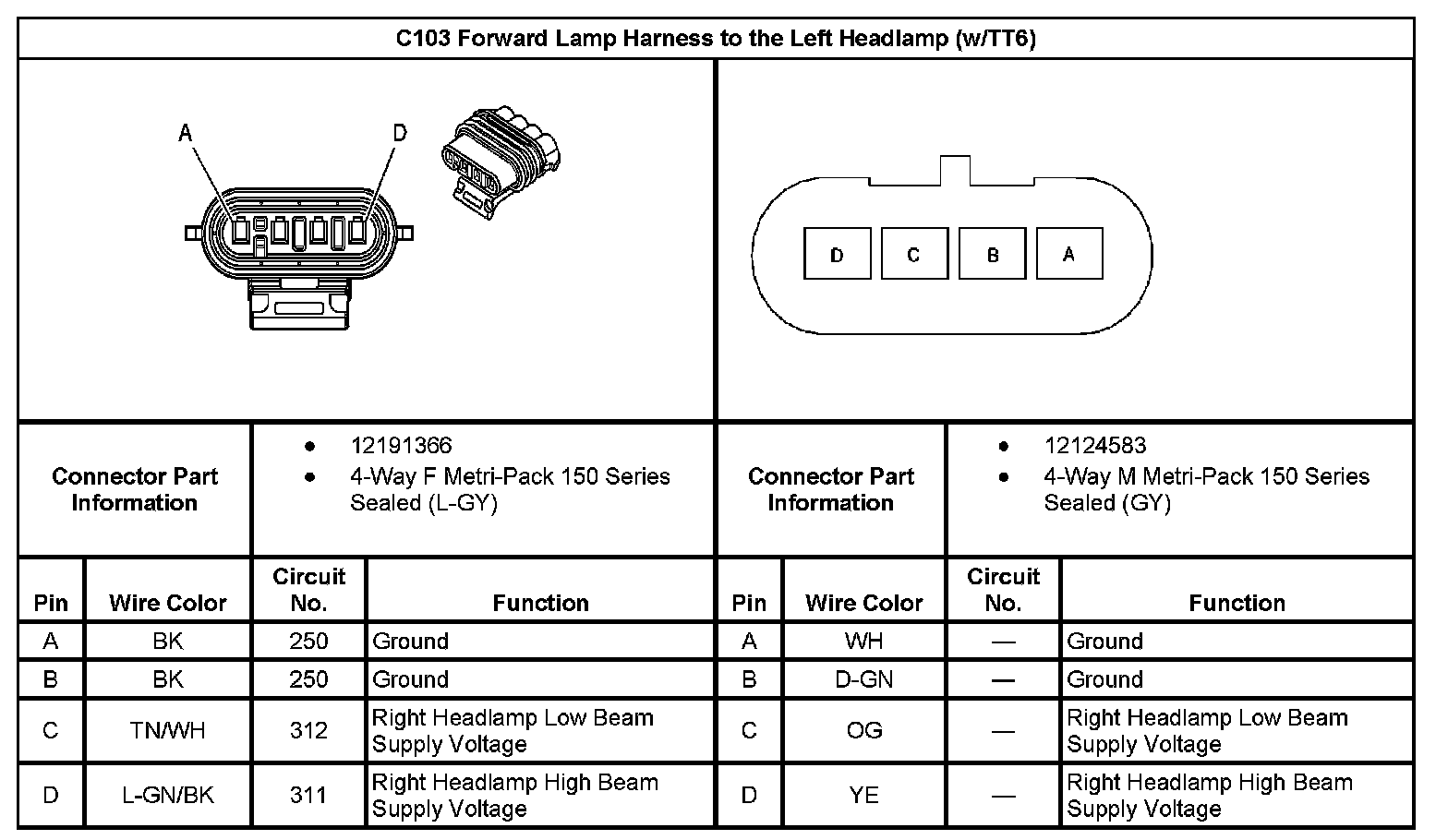 C103 Forward Lamp Harness to the Left Headlamp (w/TT6)

A D

D C B A

| Connector Part Information | • 12191366 • 4-Way F Metri-Pack 150 Series Sealed (L-GY) | Connector Part Information | • 12124583 • 4-Way M Metri-Pack 150 Series Sealed (GY) |
|---|---|---|---|

| Pin | Wire Color | Circuit No. | Function | Pin | Wire Color | Circuit No. | Function |
|---|---|---|---|---|---|---|---|
| A | BK | 250 | Ground | A | WH | — | Ground |
| B | BK | 250 | Ground | B | D-GN | — | Ground |
| C | TN/WH | 312 | Right Headlamp Low Beam Supply Voltage | C | OG | — | Right Headlamp Low Beam Supply Voltage |
| D | L-GN/BK | 311 | Right Headlamp High Beam Supply Voltage | D | YE | — | Right Headlamp High Beam Supply Voltage |