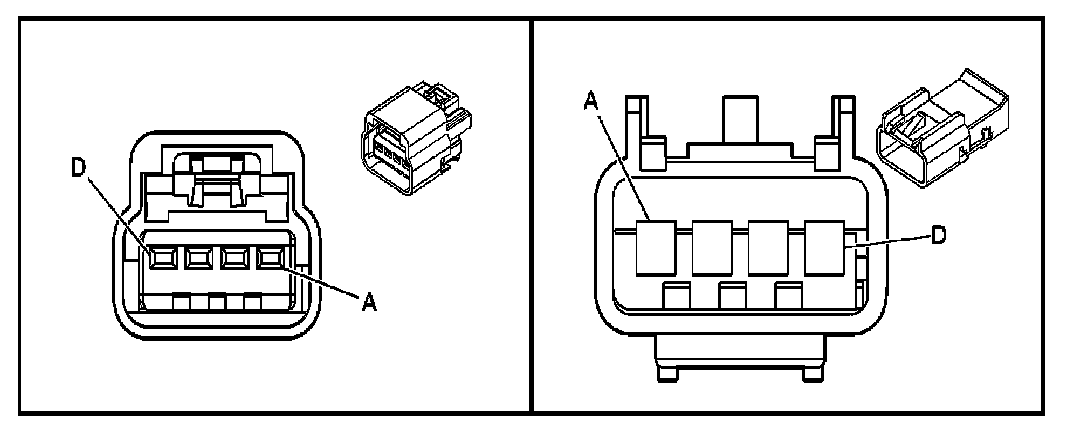 D
A
A
D