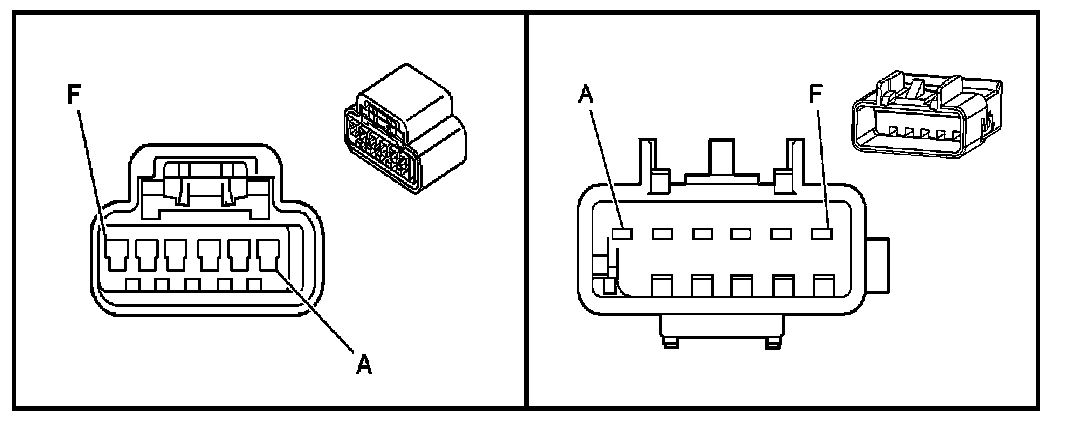 F
A

A
F