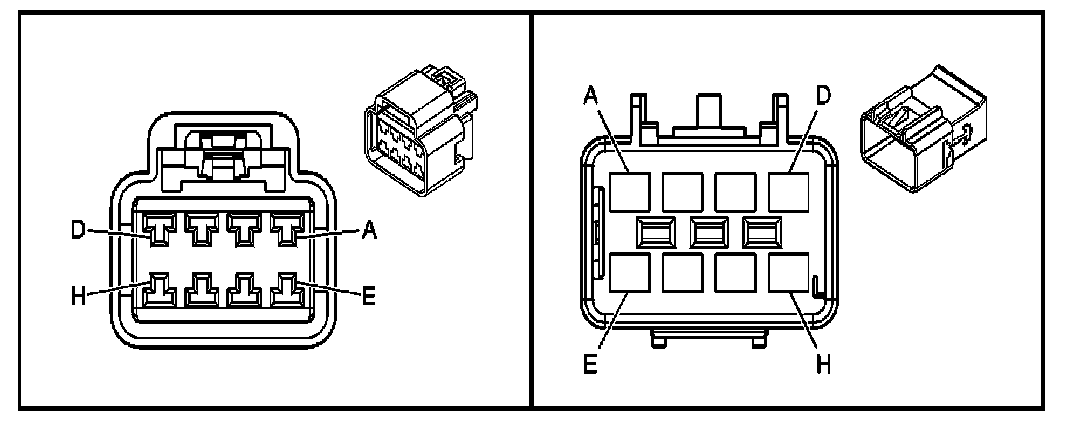 D
A
H
E

A
D
E
H