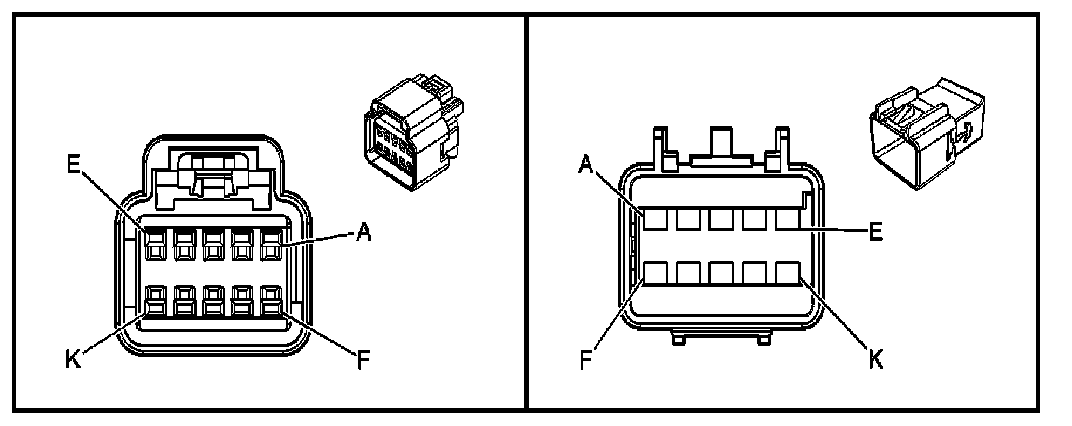 E
A
K
F

A
E
F
K