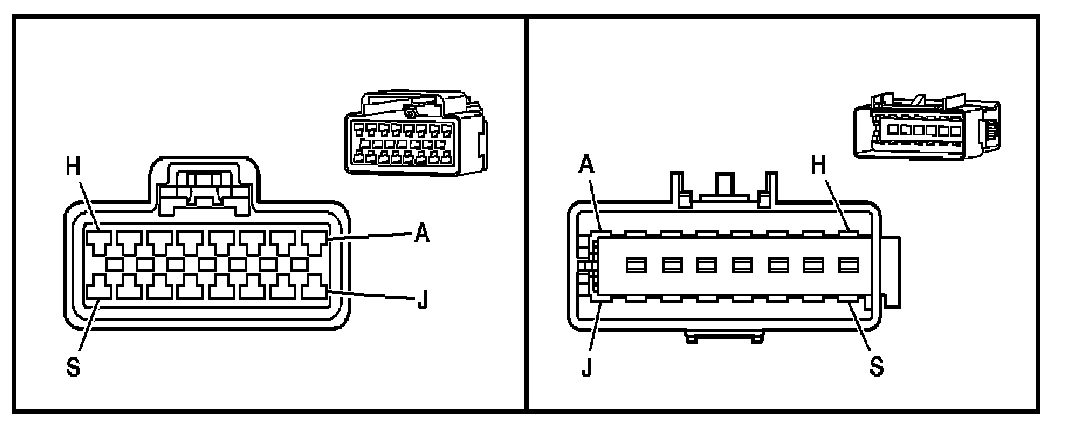 H
A
J
S

A
H
J
S