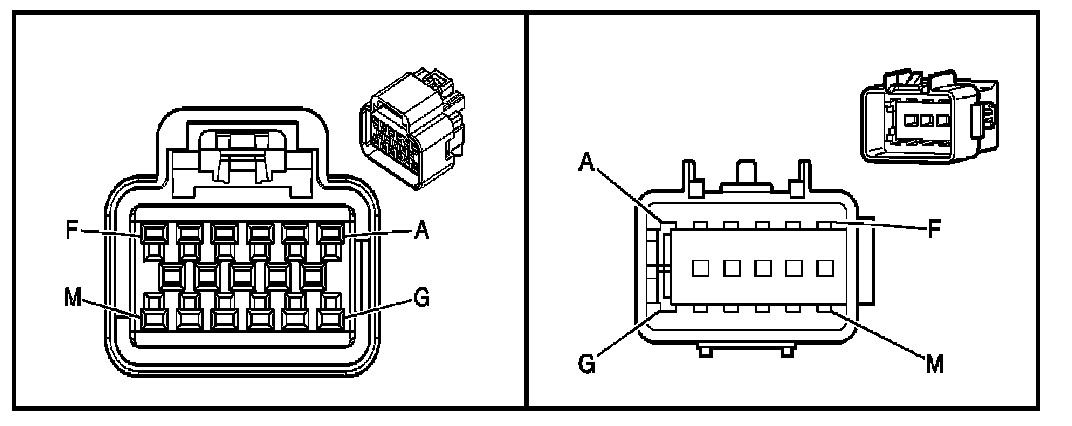 F
A
M
G

A
F
G
M