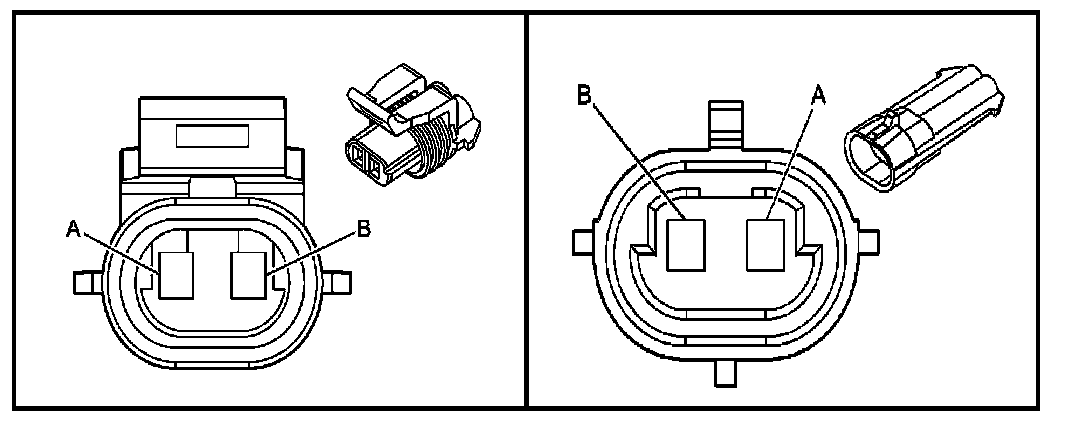 A
B
B
A