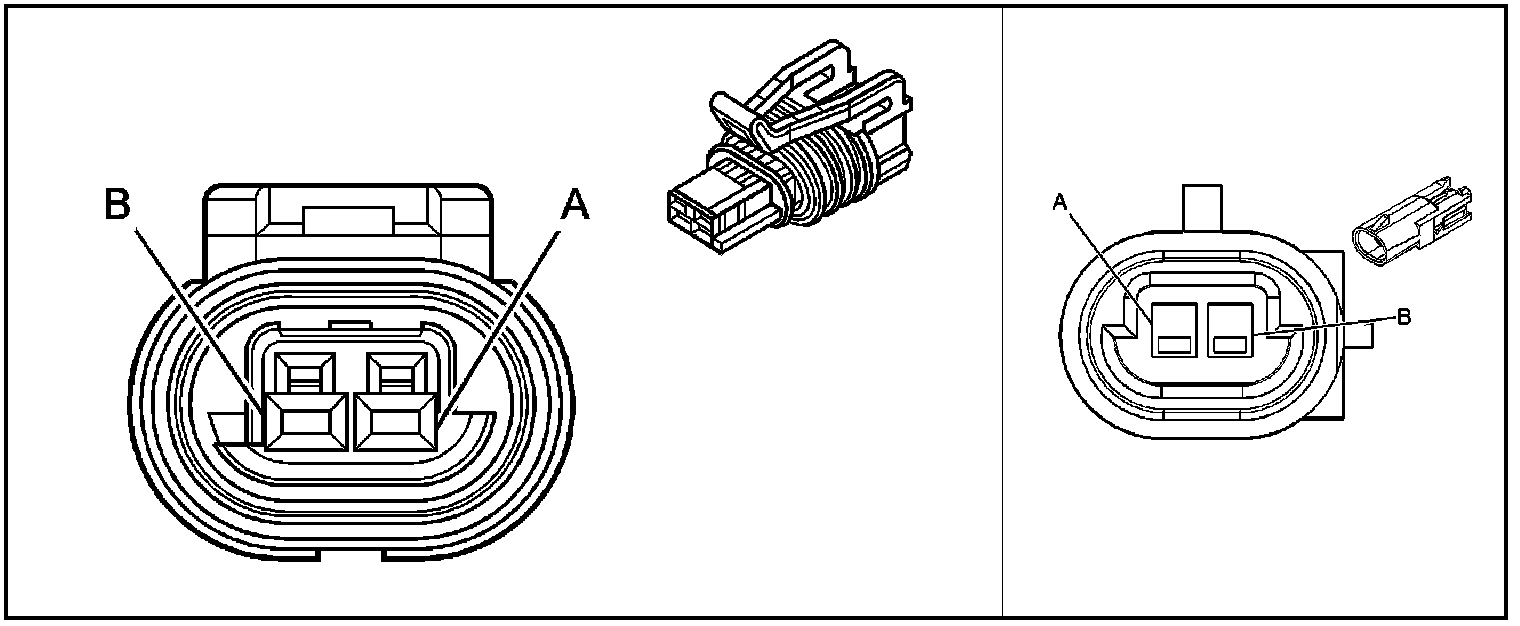 B
A
A
B